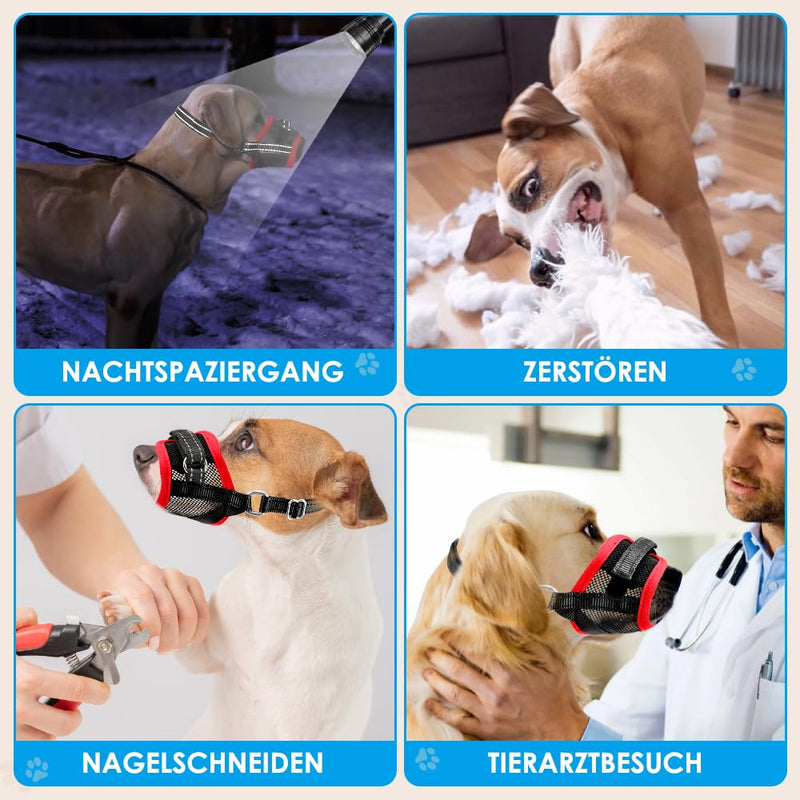 NACHTSPAZIERGANG

ZERSTÖREN

NAGELSCHNEIDEN

TIERARZTBESUCH