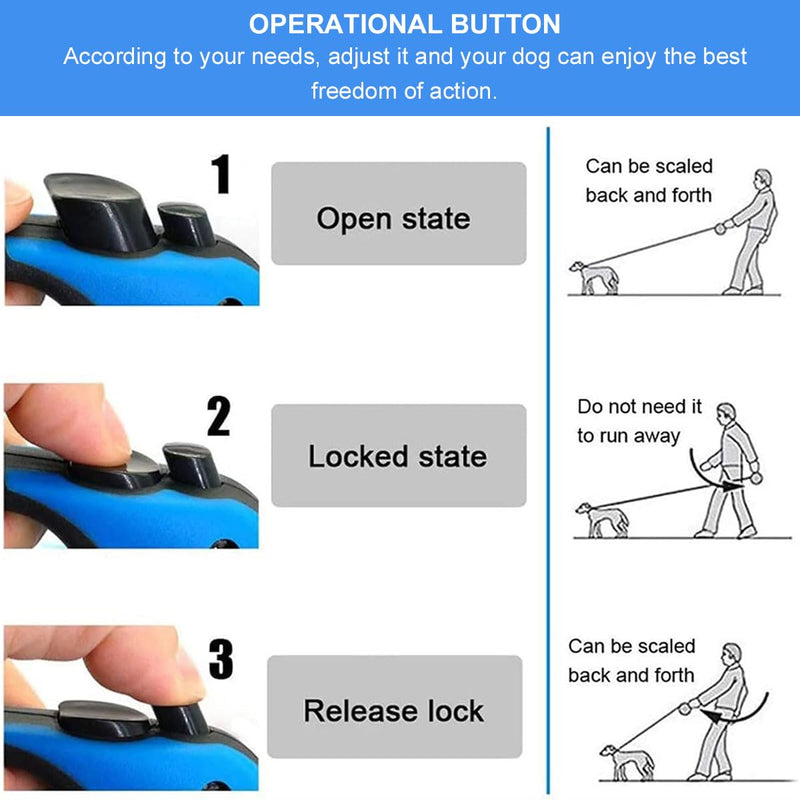 OPERATIONAL BUTTON
According to your needs, adjust it and your dog can enjoy the best freedom of action.

1

Open state

Can be scaled back and forth

2

Locked state

Do not need it to run away

3

Release lock

Can be scaled back and forth