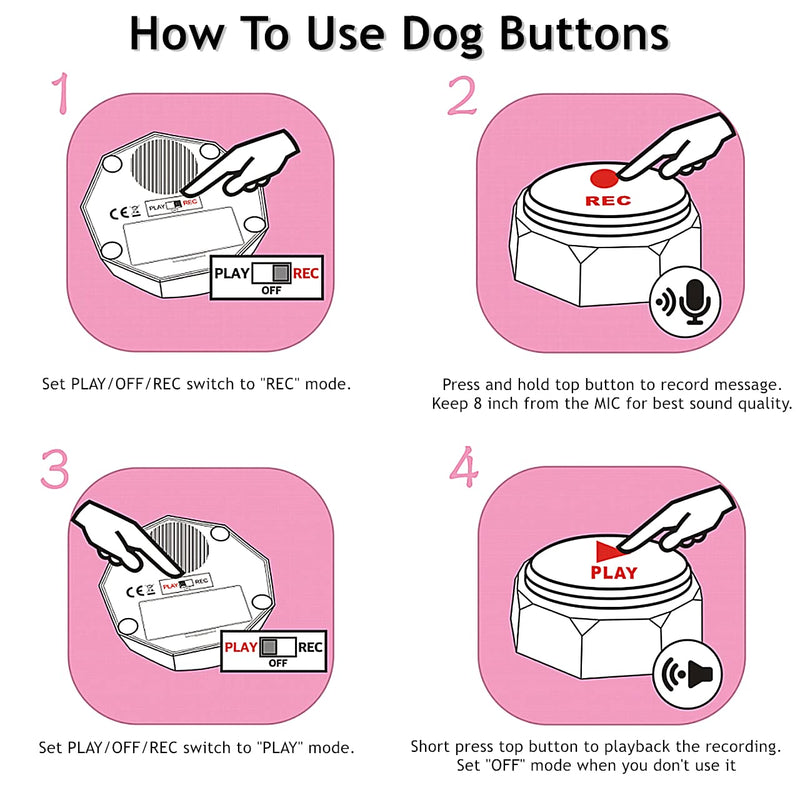 How To Use Dog Buttons

1

CE PLAY REC

PLAY REC
OFF

Set PLAY/OFF/REC switch to "REC" mode.

2

REC

Press and hold top button to record message.
Keep 8 inch from the MIC for best sound quality.

3

CE PLAY REC

PLAY REC
OFF

Set PLAY/OFF/REC switch to "PLAY" mode.

4

PLAY

Short press top button to playback the recording.
Set "OFF" mode when you don't use it