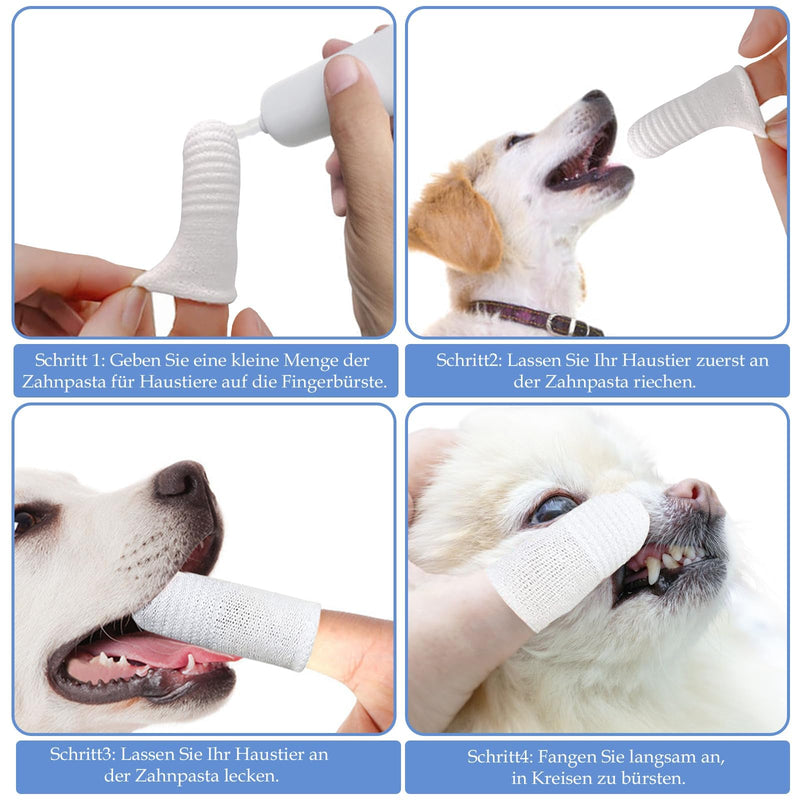 Schritt 1: Geben Sie eine kleine Menge der Zahnpasta für Haustiere auf die Fingerbürste.

Schritt2: Lassen Sie Ihr Haustier zuerst an der Zahnpasta riechen.

Schritt3: Lassen Sie Ihr Haustier an der Zahnpasta lecken.

Schritt4: Fangen Sie langsam an, in Kreisen zu bürsten.