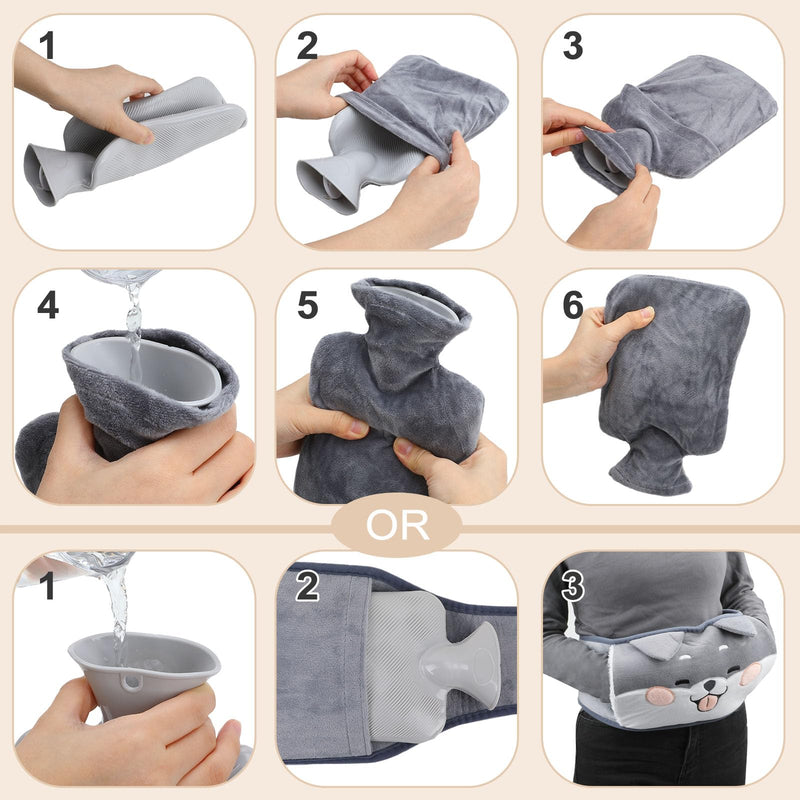 1

2

3

4

5

6

OR

1

2

3