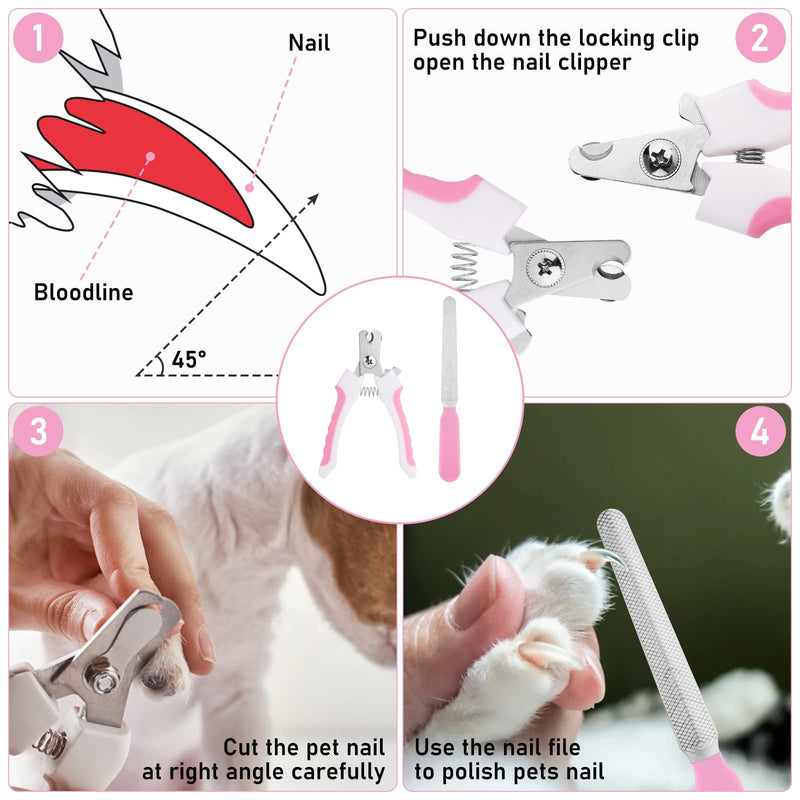 1

Nail

Bloodline

45°

Push down the locking clip open the nail clipper

2

3

Cut the pet nail at right angle carefully

4

Use the nail file to polish pets nail