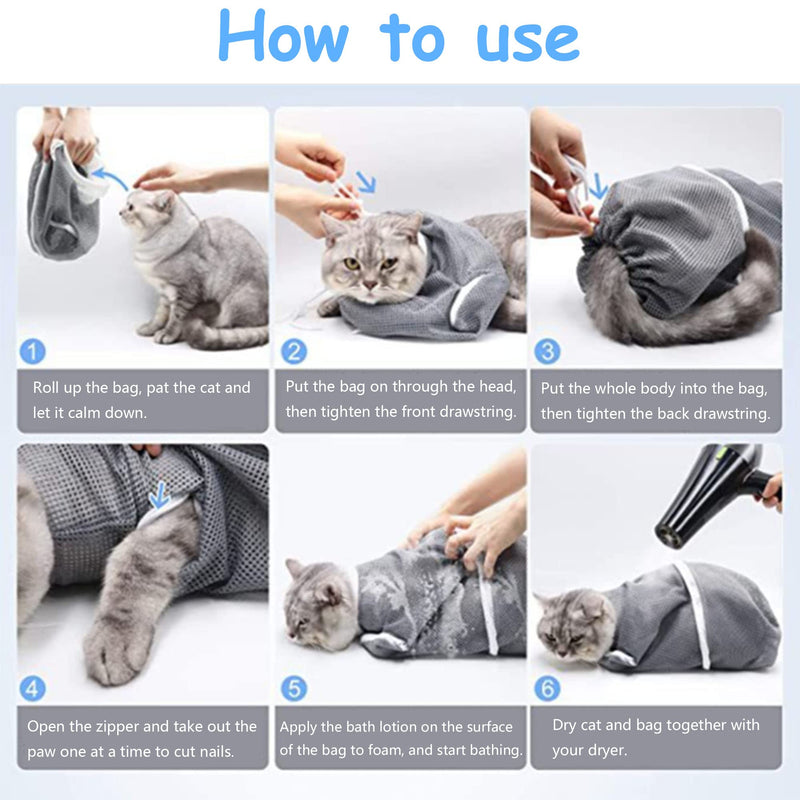 How to use

1

Roll up the bag, pat the cat and let it calm down.

2

Put the bag on through the head, then tighten the front drawstring.

3

Put the whole body into the bag, then tighten the back drawstring.

4

Open the zipper and take out the paw one at a time to cut nails.

5

Apply the bath lotion on the surface of the bag to foam, and start bathing.

6

Dry cat and bag together with your dryer.