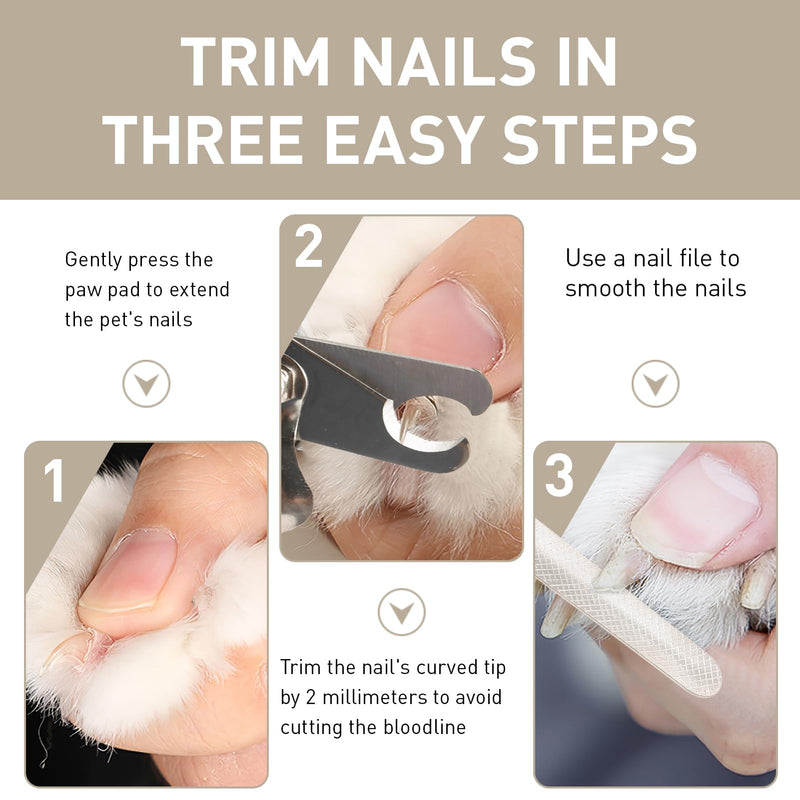 TRIM NAILS IN THREE EASY STEPS

Gently press the paw pad to extend the pet's nails

1

2

Trim the nail's curved tip by 2 millimeters to avoid cutting the bloodline

Use a nail file to smooth the nails

3