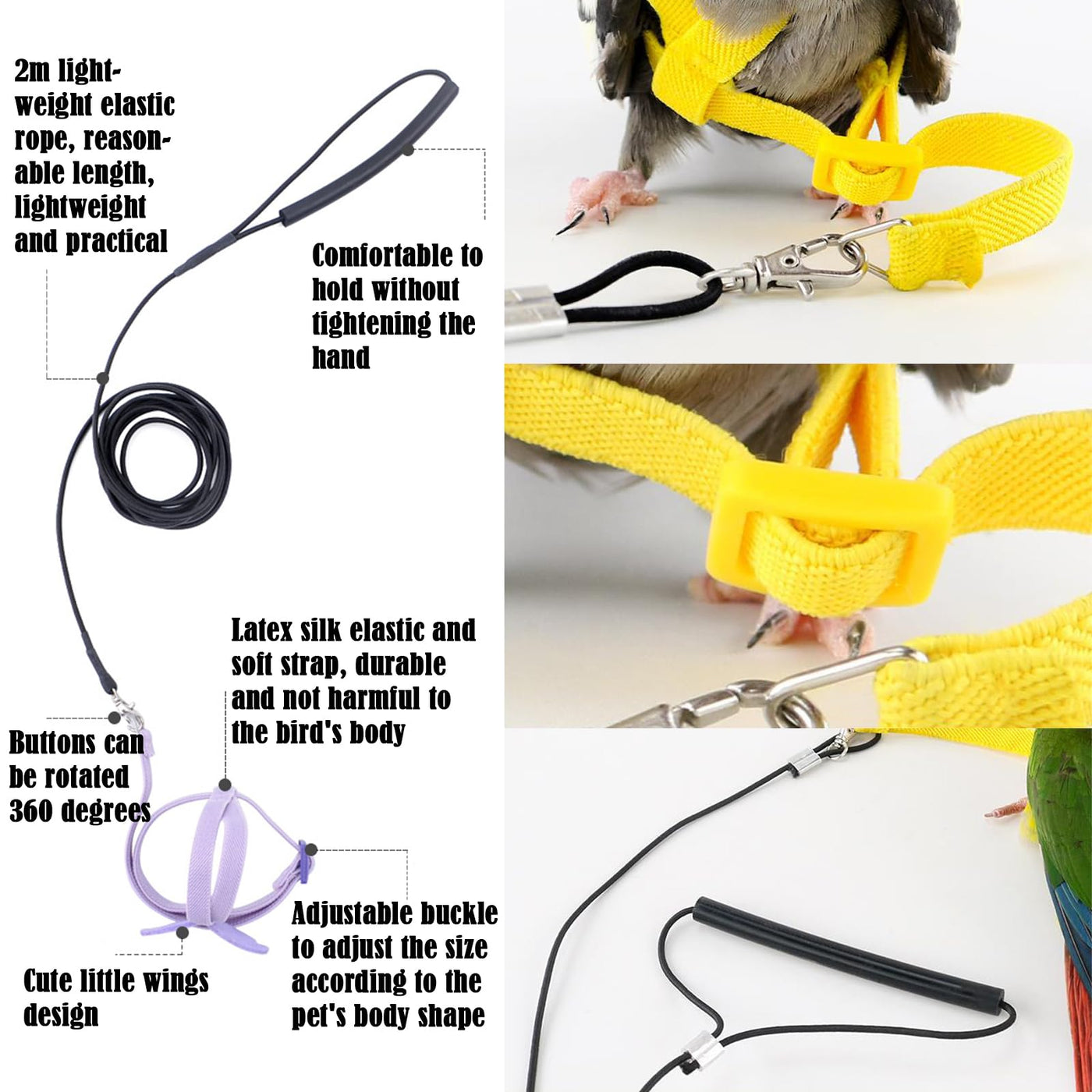 2m lightweight elastic rope, reasonable length, lightweight and practical

Comfortable to hold without tightening the hand

Latex silk elastic and soft strap, durable and not harmful to the bird's body

Buttons can be rotated 360 degrees

Adjustable buckle to adjust the size according to the pet's body shape

Cute little wings design