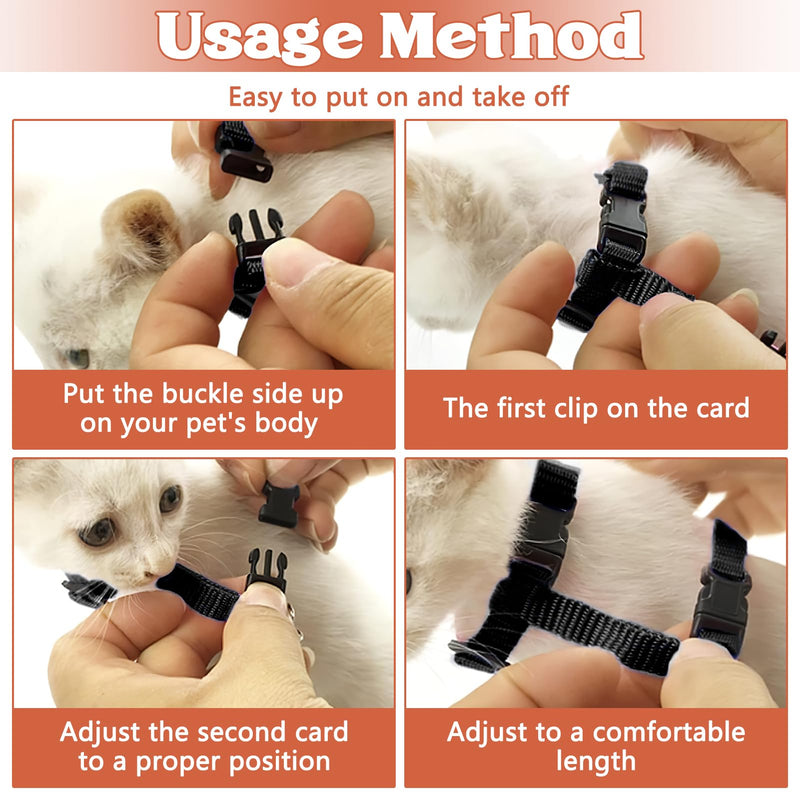 Usage Method

Easy to put on and take off

Put the buckle side up on your pet's body

The first clip on the card

Adjust the second card to a proper position

Adjust to a comfortable length