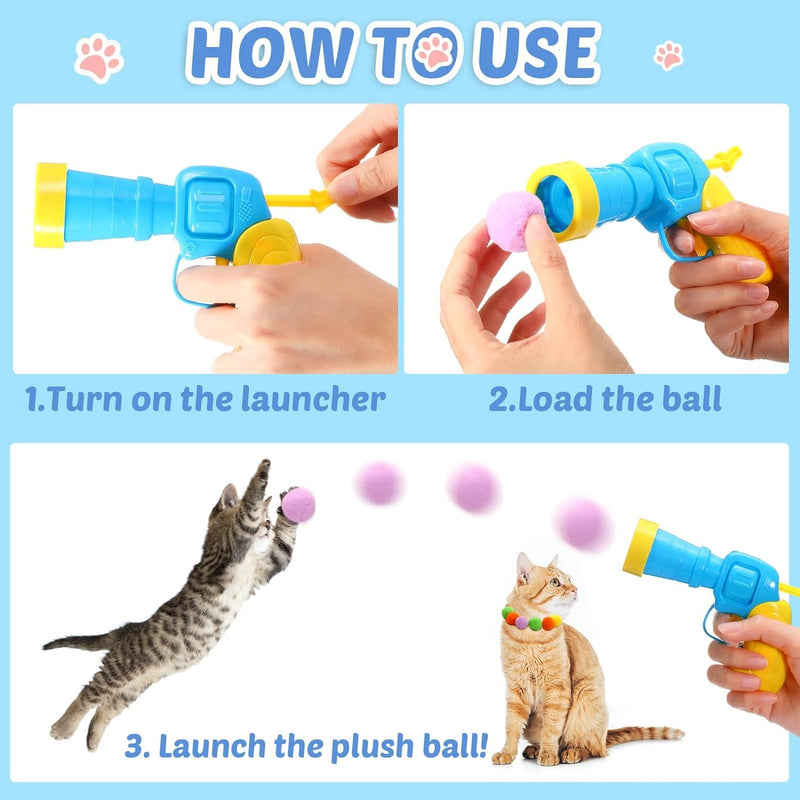 HOW TO USE

1.Turn on the launcher

2.Load the ball

3. Launch the plush ball!