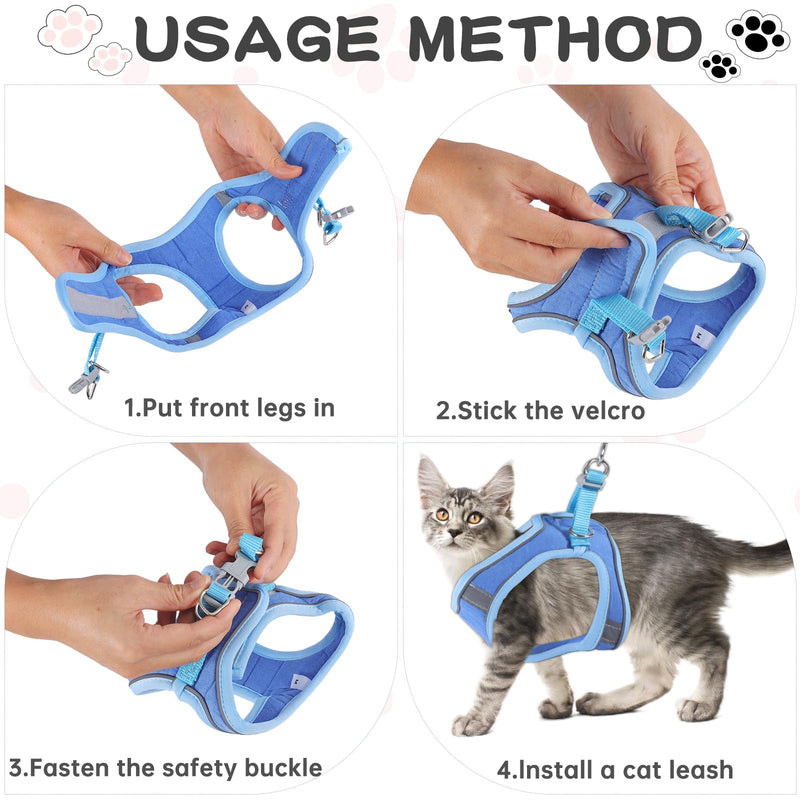 USAGE METHOD

1.Put front legs in

2.Stick the velcro

3.Fasten the safety buckle

4.Install a cat leash