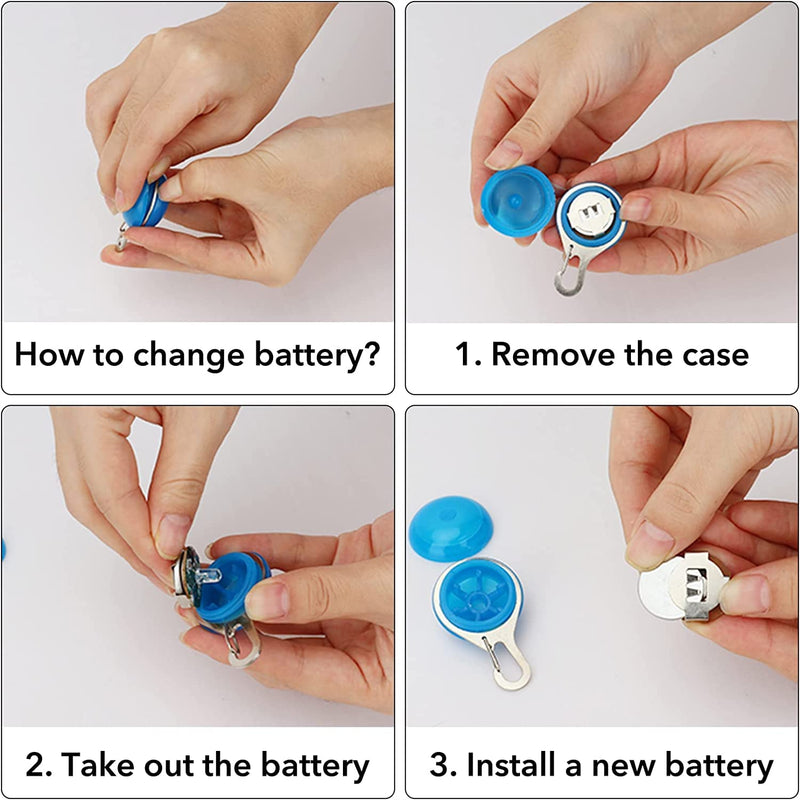 How to change battery?

1. Remove the case

2. Take out the battery

3. Install a new battery