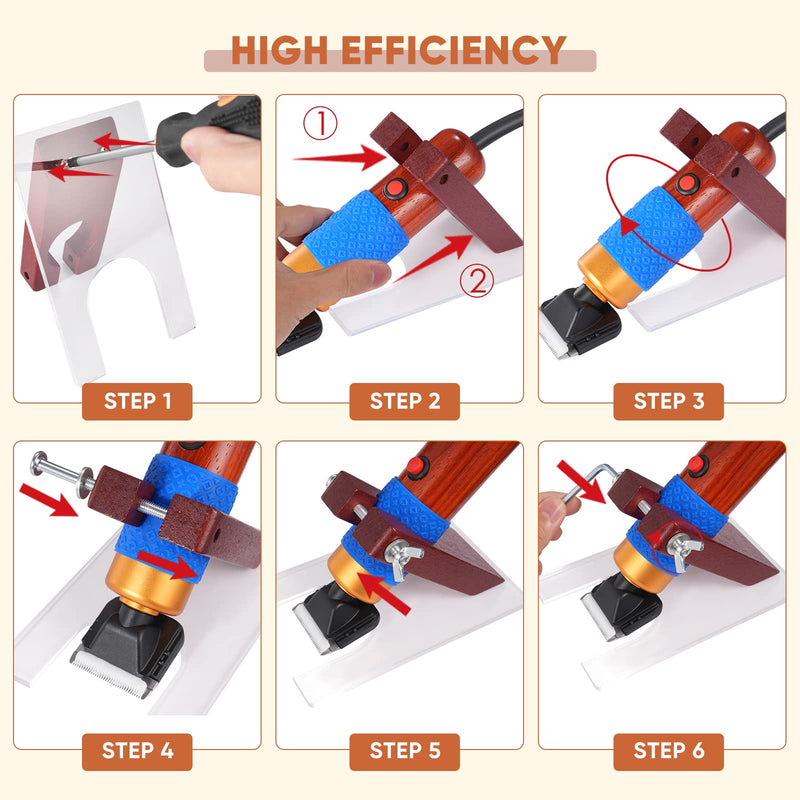 HIGH EFFICIENCY

STEP 1

①

②

STEP 2

STEP 3

STEP 4

STEP 5

STEP 6