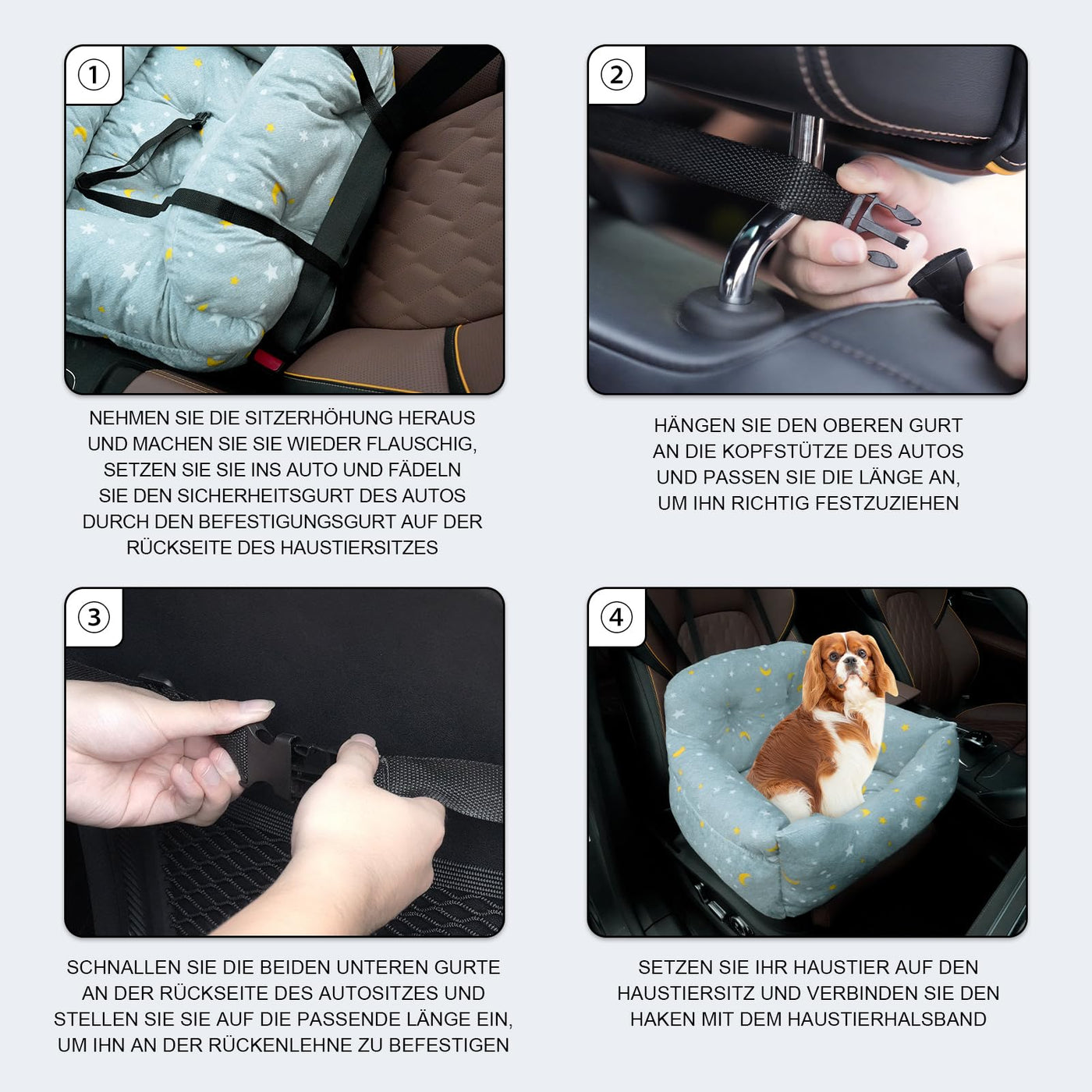 ①

NEHMEN SIE DIE SITZERHÖHUNG HERAUS UND MACHEN SIE SIE WIEDER FLAUSCHIG, SETZEN SIE SIE INS AUTO UND FÄDELN SIE DEN SICHERHEITSGURT DES AUTOS DURCH DEN BEFESTIGUNGSGURT AUF DER RÜCKSEITE DES HAUSTIERSITZES

②

HÄNGEN SIE DEN OBEREN GURT AN DIE KOPFSTÜTZE DES AUTOS UND PASSEN SIE DIE LÄNGE AN, UM IHN RICHTIG FESTZUZIEHEN

③

SCHNALLEN SIE DIE BEIDEN UNTEREN GURTE AN DER RÜCKSEITE DES AUTOSITZES UND STELLEN SIE SIE AUF DIE PASSENDE LÄNGE EIN, UM IHN AN DER RÜCKENLEHNE ZU BEFESTIGEN

④

SETZEN SIE IHR HAUSTIER AUF DEN HAUSTIERSITZ UND VERBINDEN SIE DEN HAKEN MIT DEM HAUSTIERHALSBAND