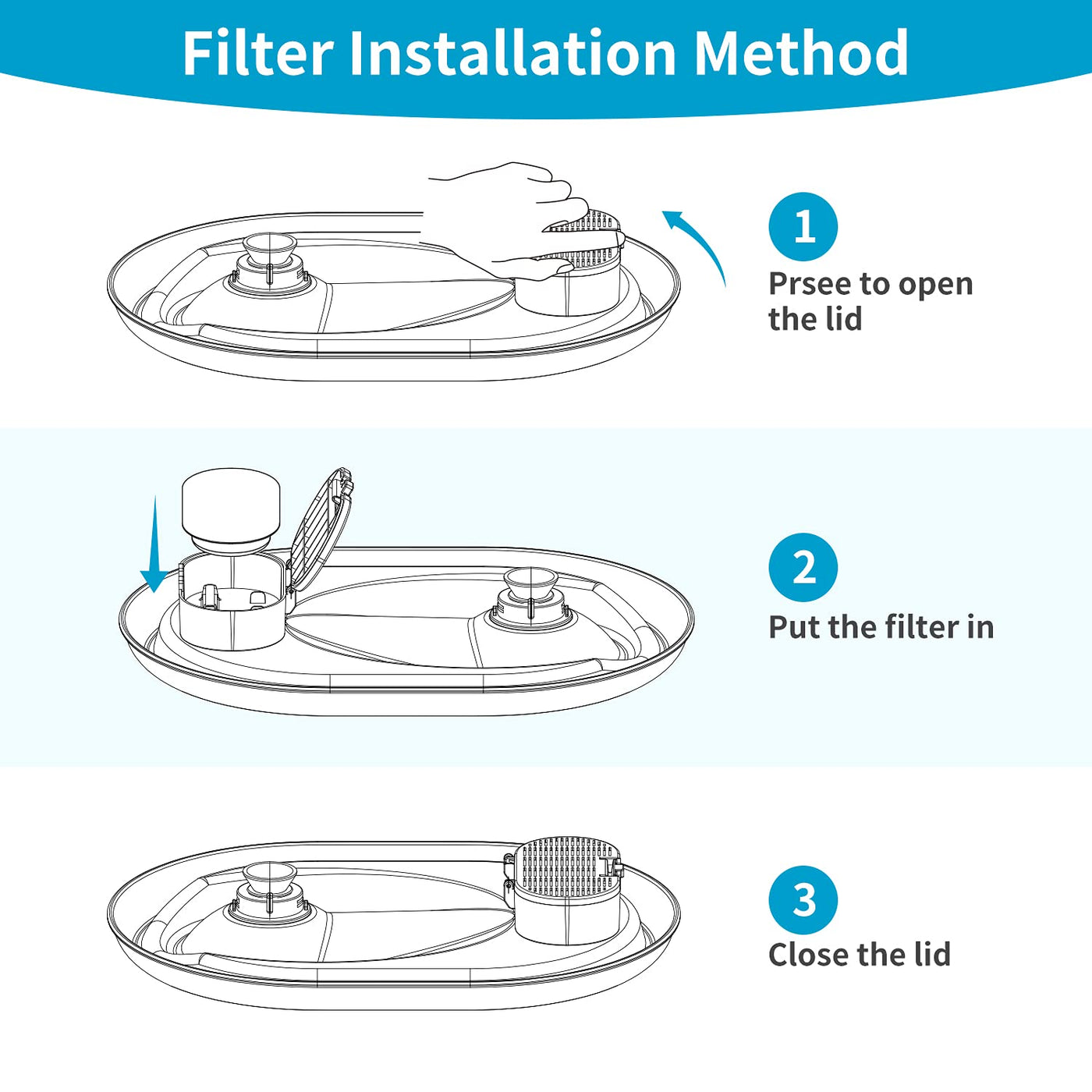 Filter Installation Method

1
Prsee to open the lid

2
Put the filter in

3
Close the lid