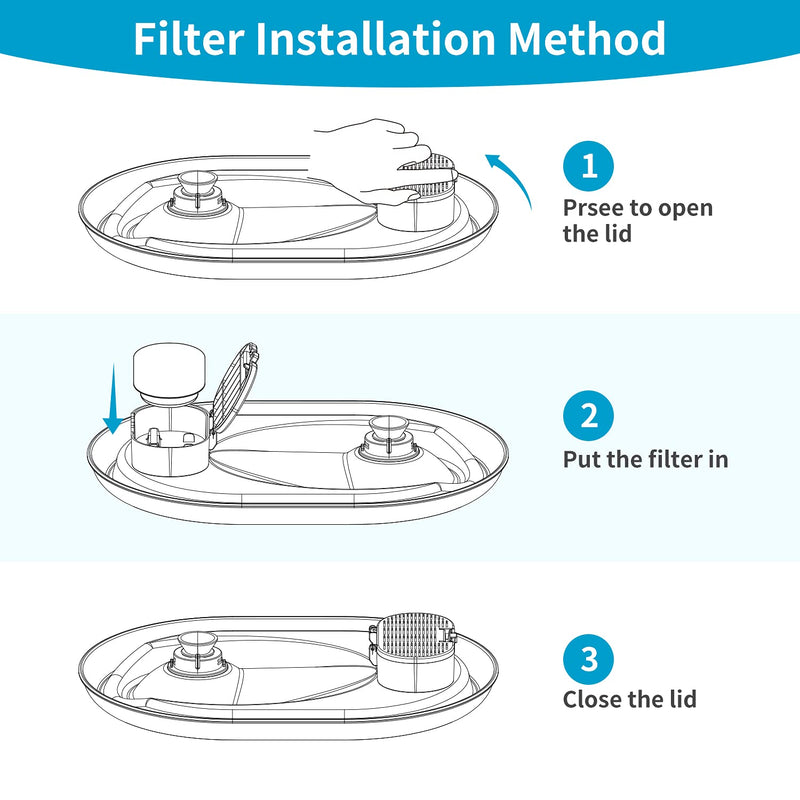 Filter Installation Method

1
Prsee to open the lid

2
Put the filter in

3
Close the lid