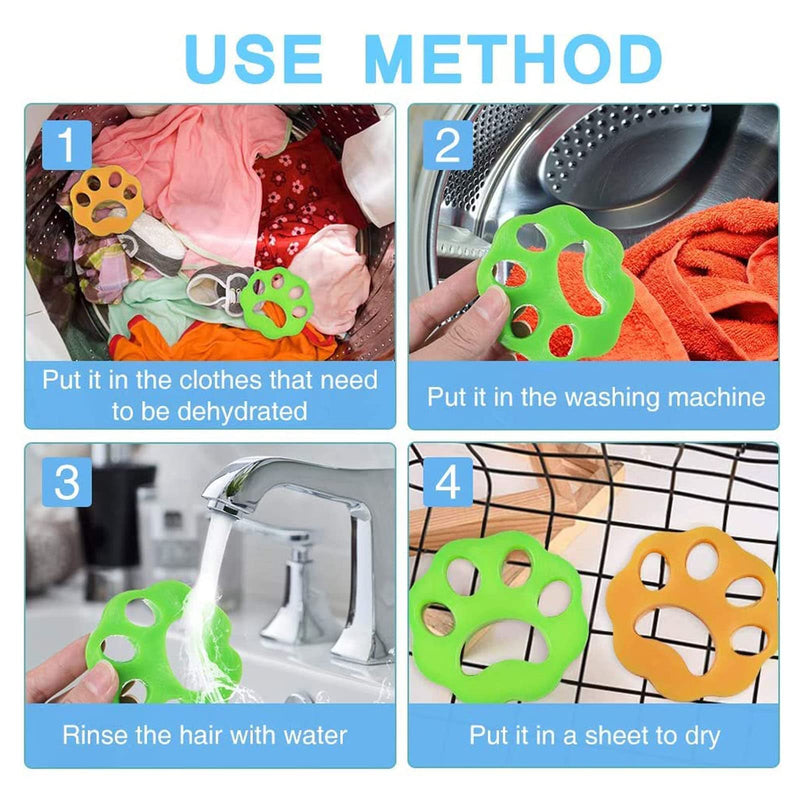 USE METHOD

1

Put it in the clothes that need to be dehydrated

2

Put it in the washing machine

3

Rinse the hair with water

4

Put it in a sheet to dry