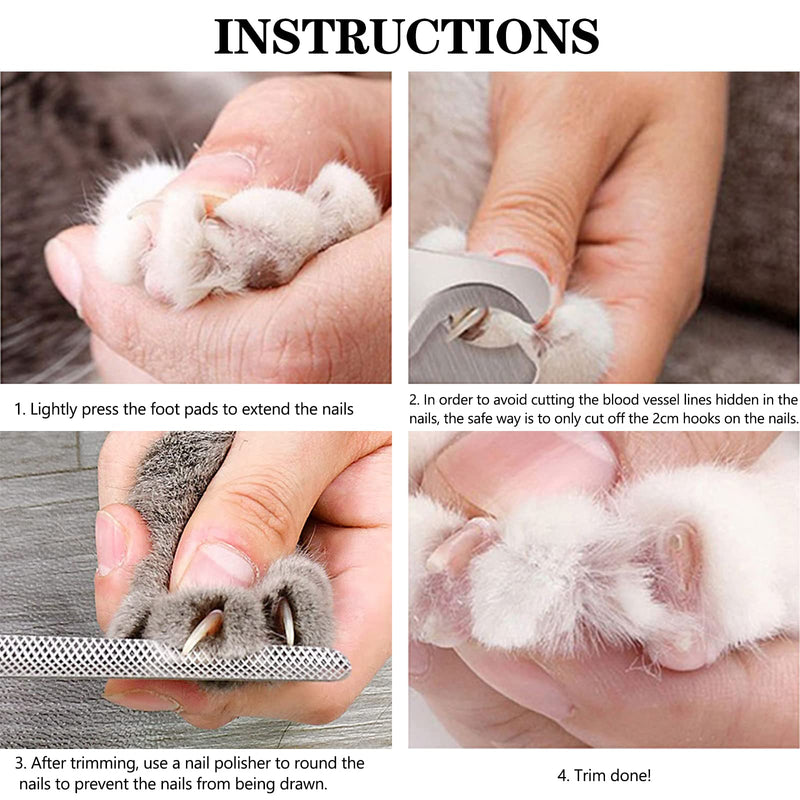 INSTRUCTIONS

1. Lightly press the foot pads to extend the nails

2. In order to avoid cutting the blood vessel lines hidden in the nails, the safe way is to only cut off the 2cm hooks on the nails.

3. After trimming, use a nail polisher to round the nails to prevent the nails from being drawn.

4. Trim done!