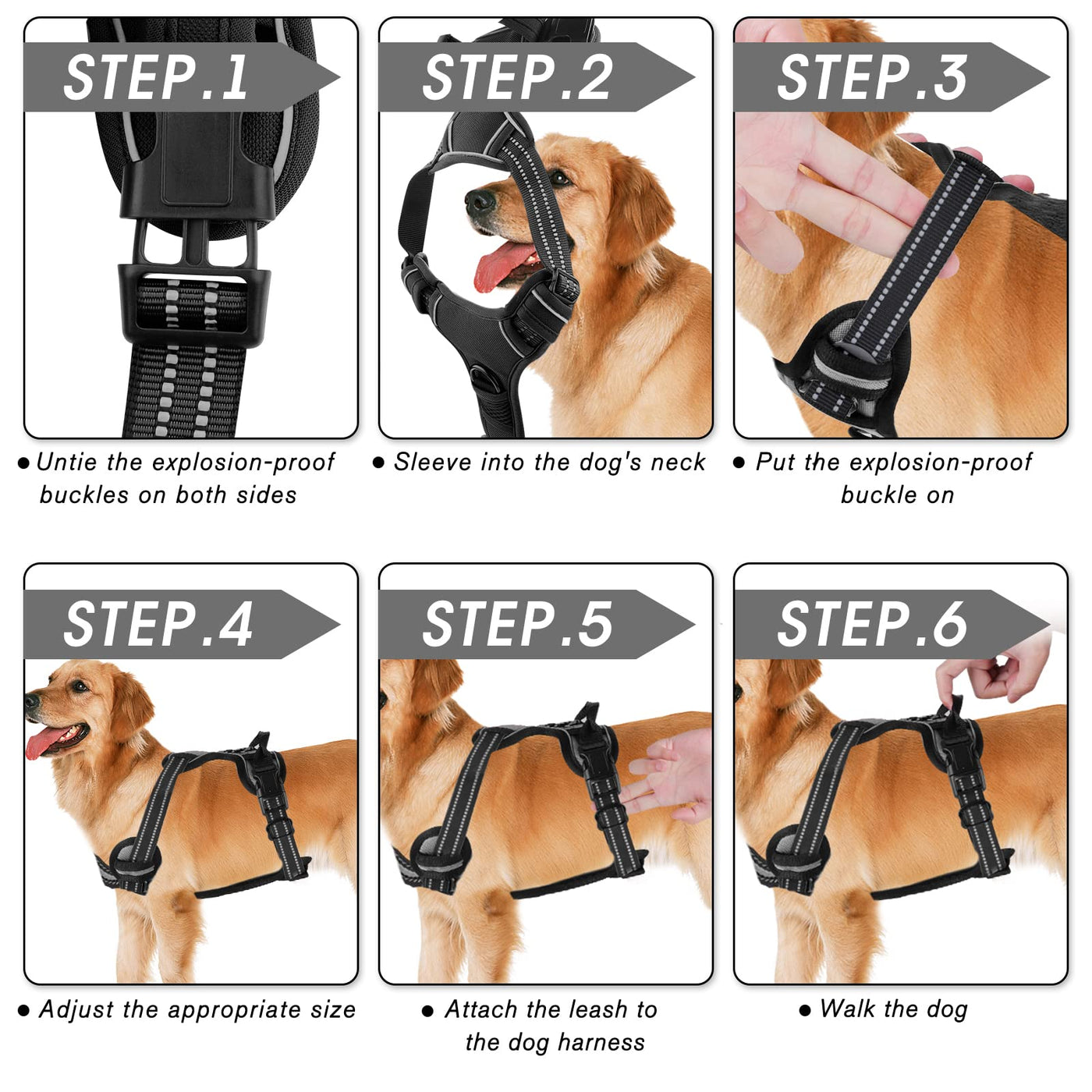 STEP.1

● Untie the explosion-proof buckles on both sides

STEP.2

● Sleeve into the dog's neck

STEP.3

● Put the explosion-proof buckle on

STEP.4

● Adjust the appropriate size

STEP.5

● Attach the leash to the dog harness

STEP.6

● Walk the dog