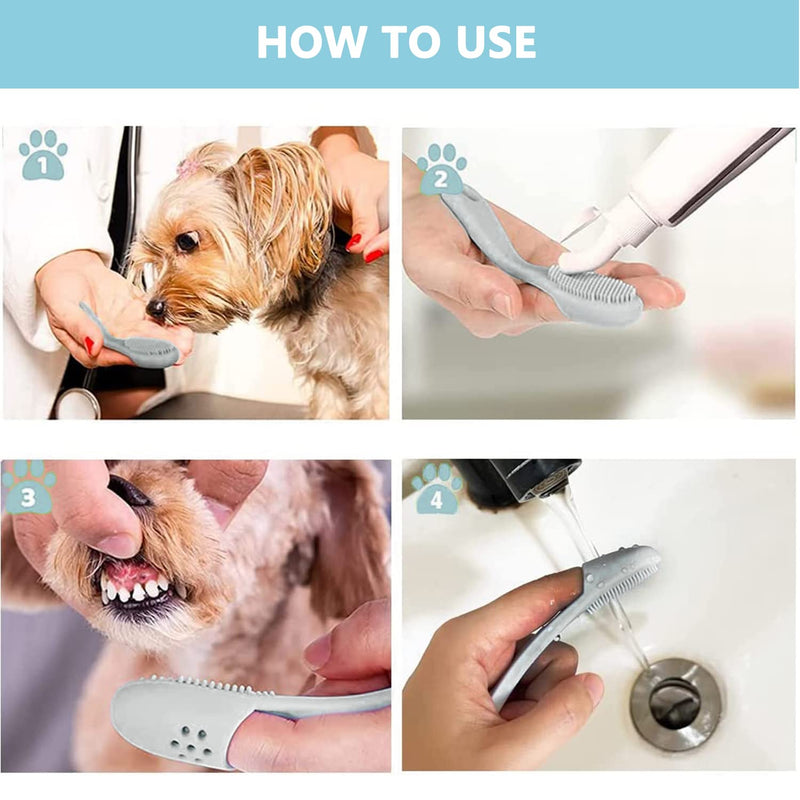 HOW TO USE

1

2

3

4