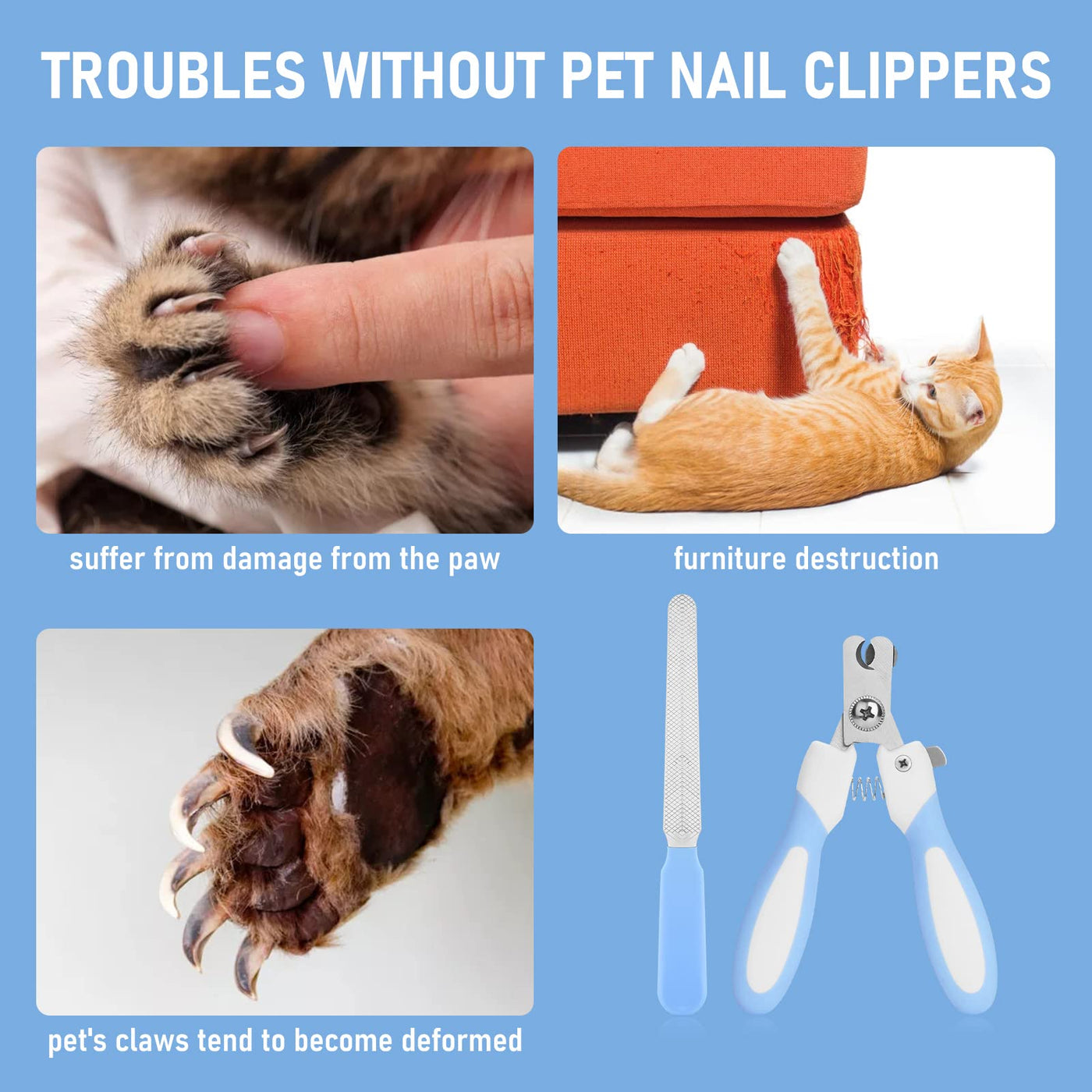 TROUBLES WITHOUT PET NAIL CLIPPERS

suffer from damage from the paw

furniture destruction

pet's claws tend to become deformed