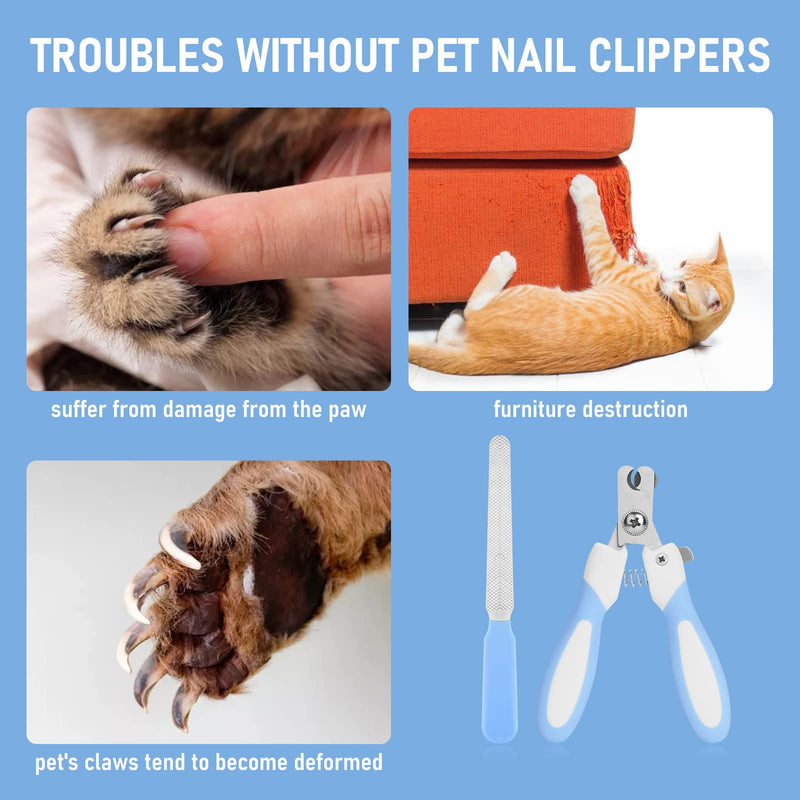 TROUBLES WITHOUT PET NAIL CLIPPERS

suffer from damage from the paw

furniture destruction

pet's claws tend to become deformed