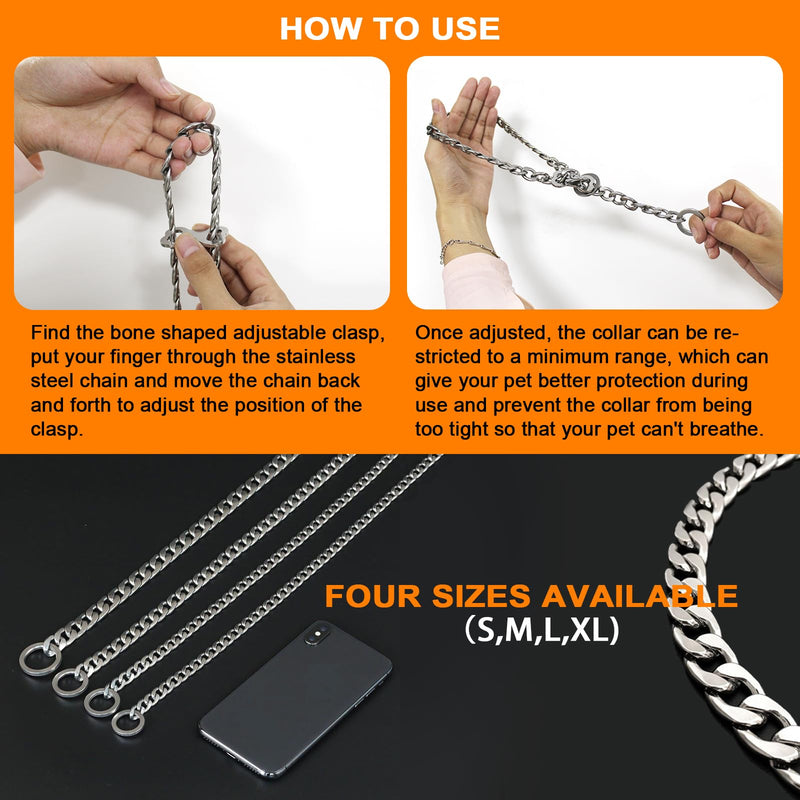 HOW TO USE

Find the bone shaped adjustable clasp, put your finger through the stainless steel chain and move the chain back and forth to adjust the position of the clasp.

Once adjusted, the collar can be restricted to a minimum range, which can give your pet better protection during use and prevent the collar from being too tight so that your pet can't breathe.

FOUR SIZES AVAILABLE
(S,M,L,XL)