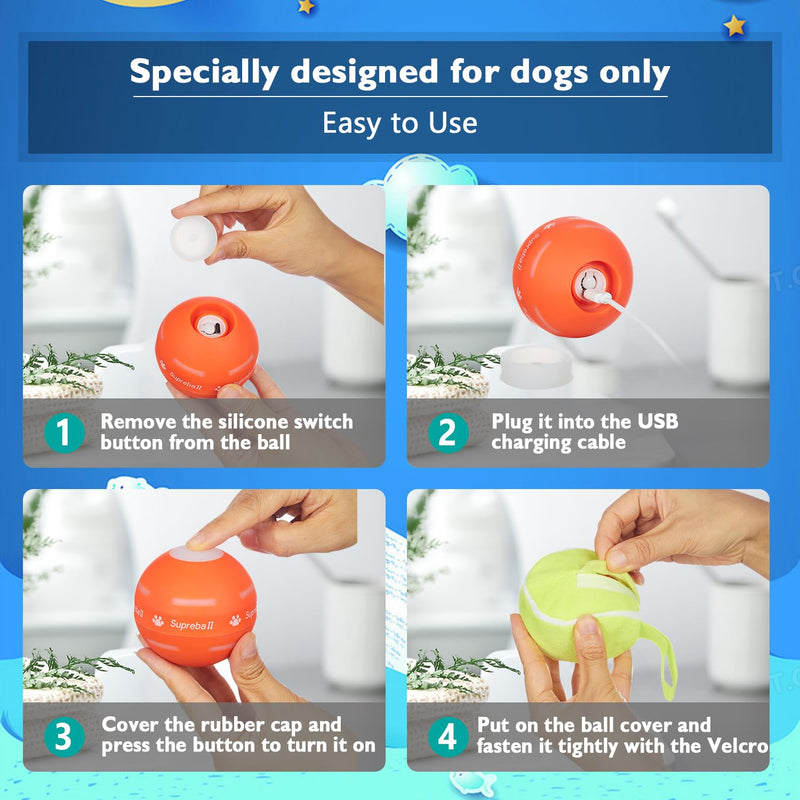 Specially designed for dogs only

Easy to Use

Supreball

1 Remove the silicone switch button from the ball

Supreball

2 Plug it into the USB charging cable

Supreball

3 Cover the rubber cap and press the button to turn it on

4 Put on the ball cover and fasten it tightly with the Velcro