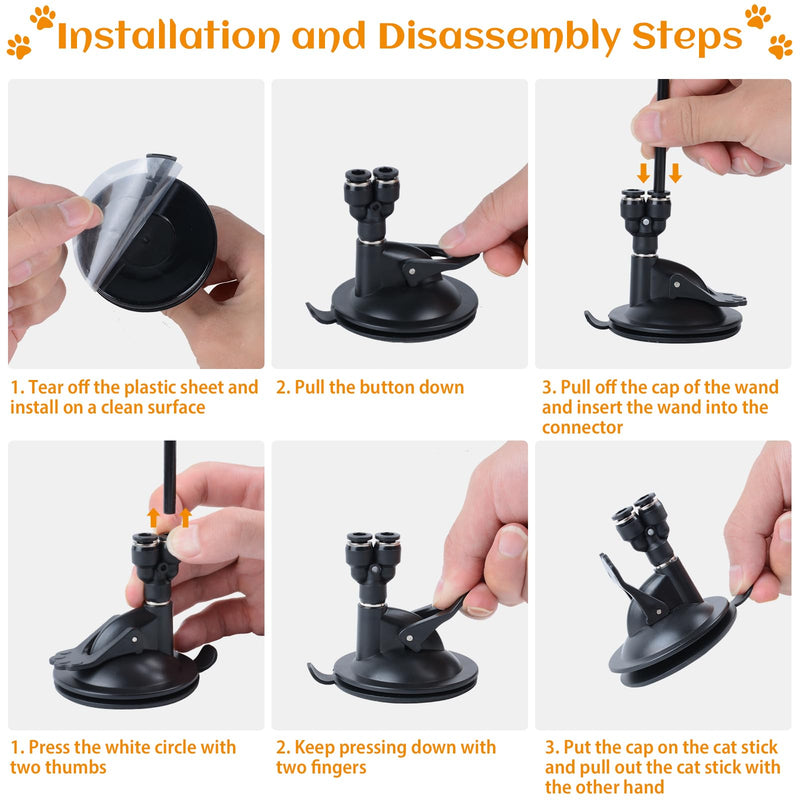 Installation and Disassembly Steps

1. Tear off the plastic sheet and install on a clean surface

2. Pull the button down

3. Pull off the cap of the wand and insert the wand into the connector

1. Press the white circle with two thumbs

2. Keep pressing down with two fingers

3. Put the cap on the cat stick and pull out the cat stick with the other hand