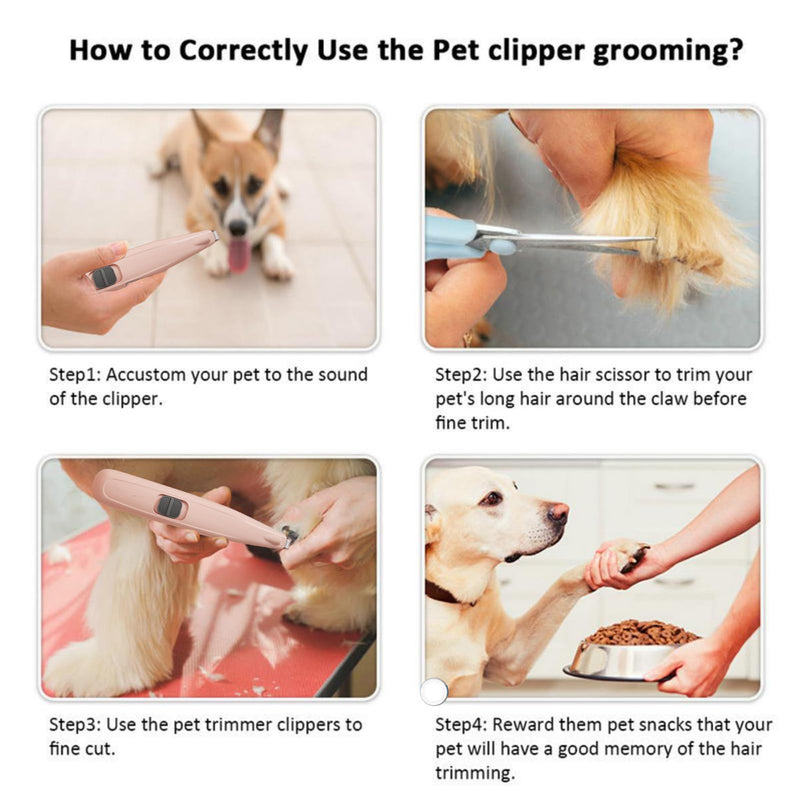 How to Correctly Use the Pet clipper grooming?

Step1: Accustom your pet to the sound of the clipper.

Step2: Use the hair scissor to trim your pet's long hair around the claw before fine trim.

Step3: Use the pet trimmer clippers to fine cut.

Step4: Reward them pet snacks that your pet will have a good memory of the hair trimming.