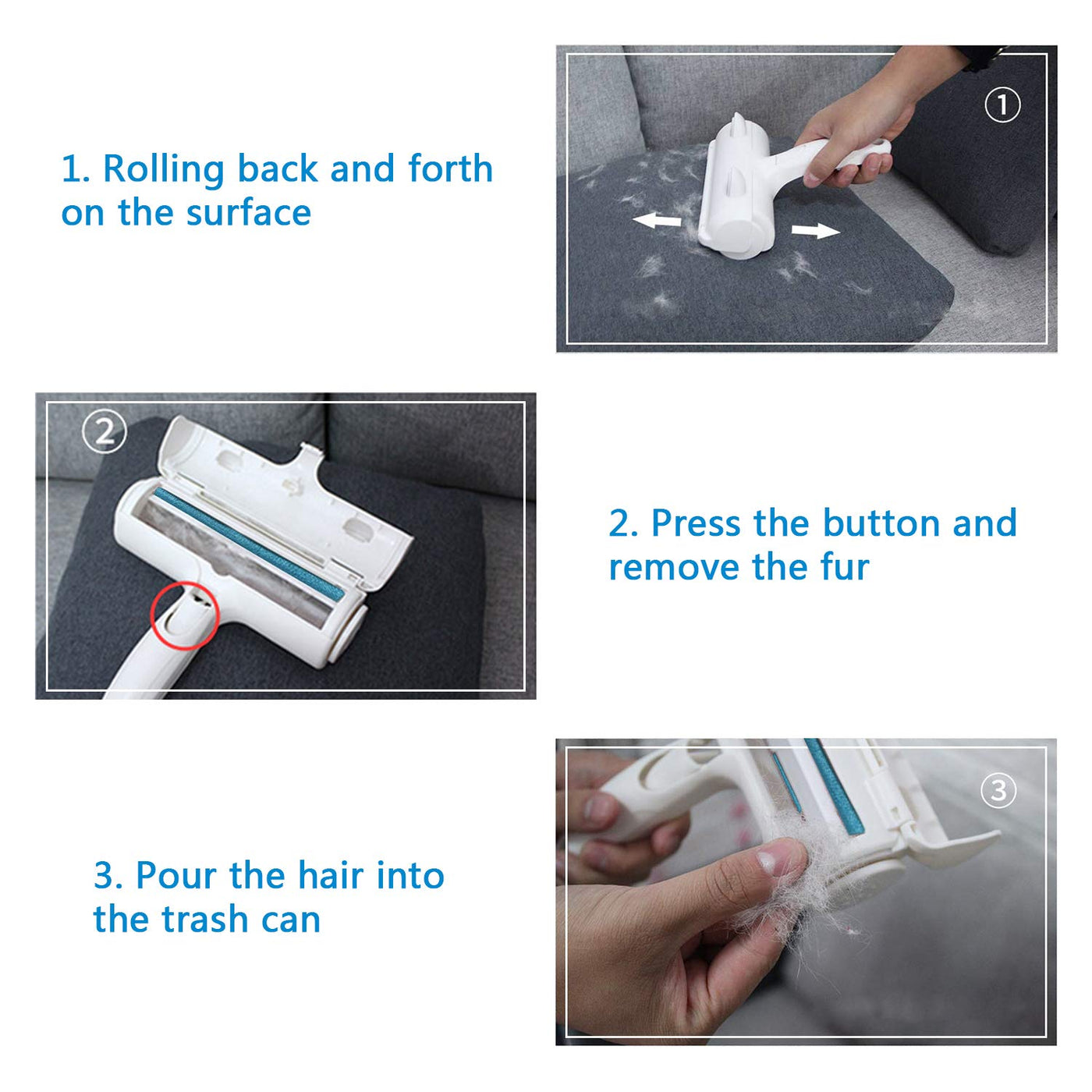 1. Rolling back and forth on the surface

①

②

2. Press the button and remove the fur

3. Pour the hair into the trash can

③