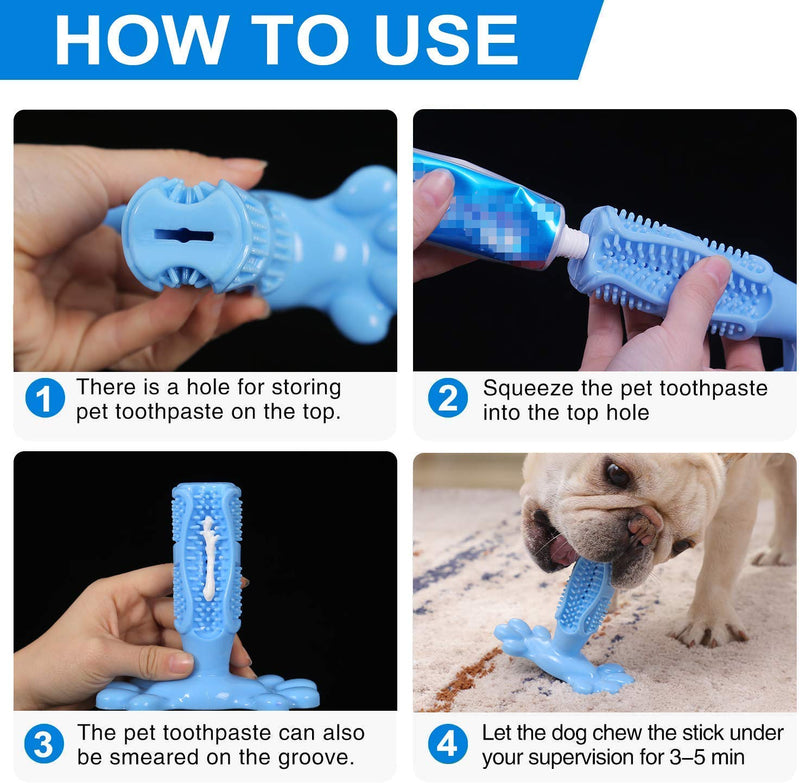 HOW TO USE

1 There is a hole for storing pet toothpaste on the top.

2 Squeeze the pet toothpaste into the top hole

3 The pet toothpaste can also be smeared on the groove.

4 Let the dog chew the stick under your supervision for 3–5 min