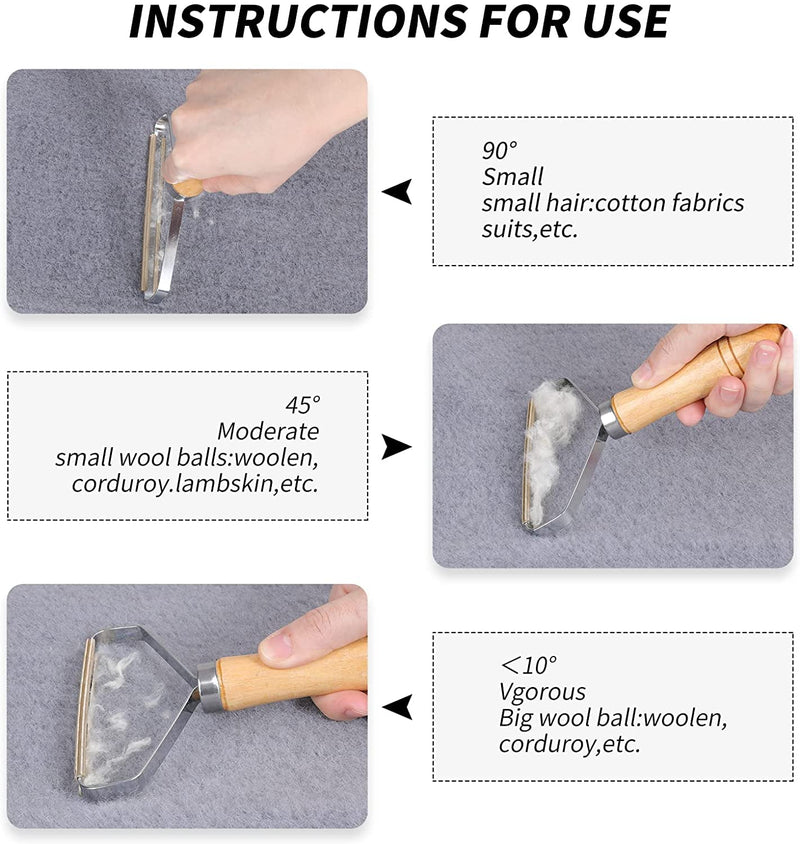 INSTRUCTIONS FOR USE

90°
Small
small hair:cotton fabrics
suits,etc.

45°
Moderate
small wool balls:woolen,
corduroy.lambskin,etc.

<10°
Vgorous
Big wool ball:woolen,
corduroy,etc.