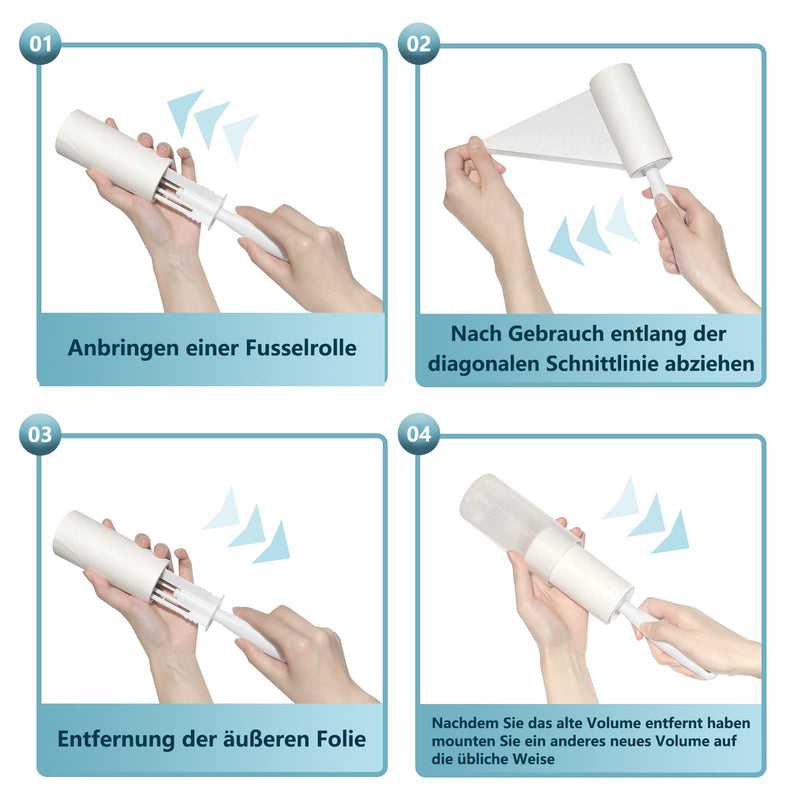 01

Anbringen einer Fusselrolle

02

Nach Gebrauch entlang der diagonalen Schnittlinie abziehen

03

Entfernung der äußeren Folie

04

Nachdem Sie das alte Volume entfernt haben mounten Sie ein anderes neues Volume auf die übliche Weise