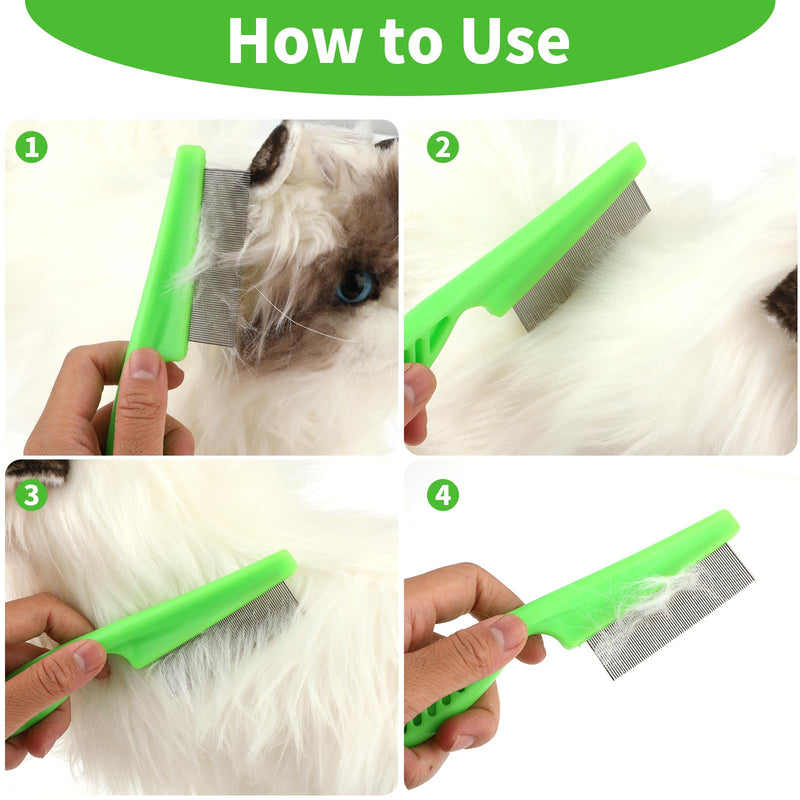 How to Use

1

2

3

4