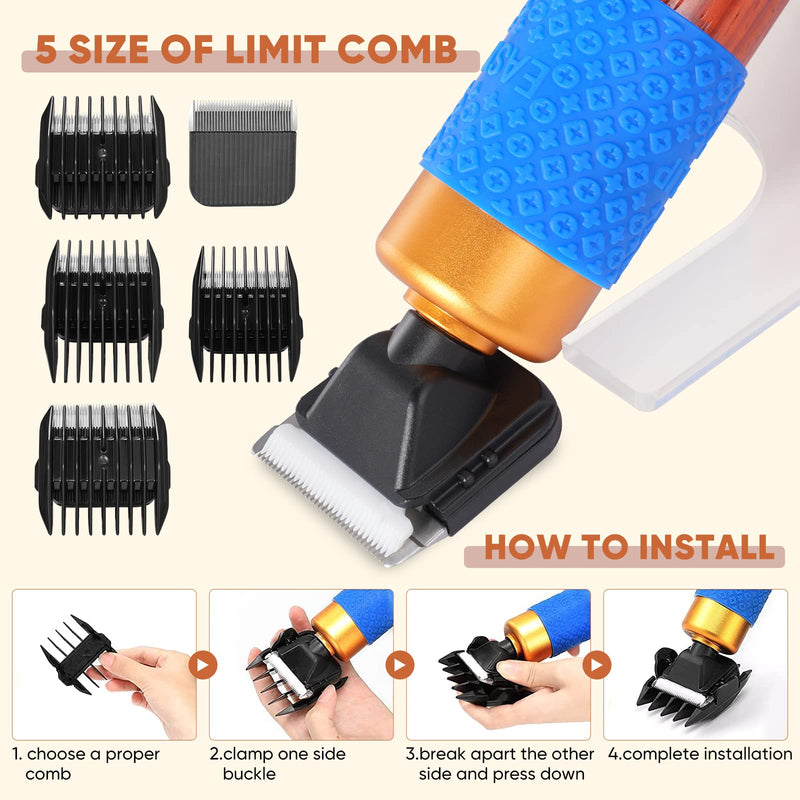 5 SIZE OF LIMIT COMB

HOW TO INSTALL

1. choose a proper comb

2.clamp one side buckle

3.break apart the other side and press down

4.complete installation