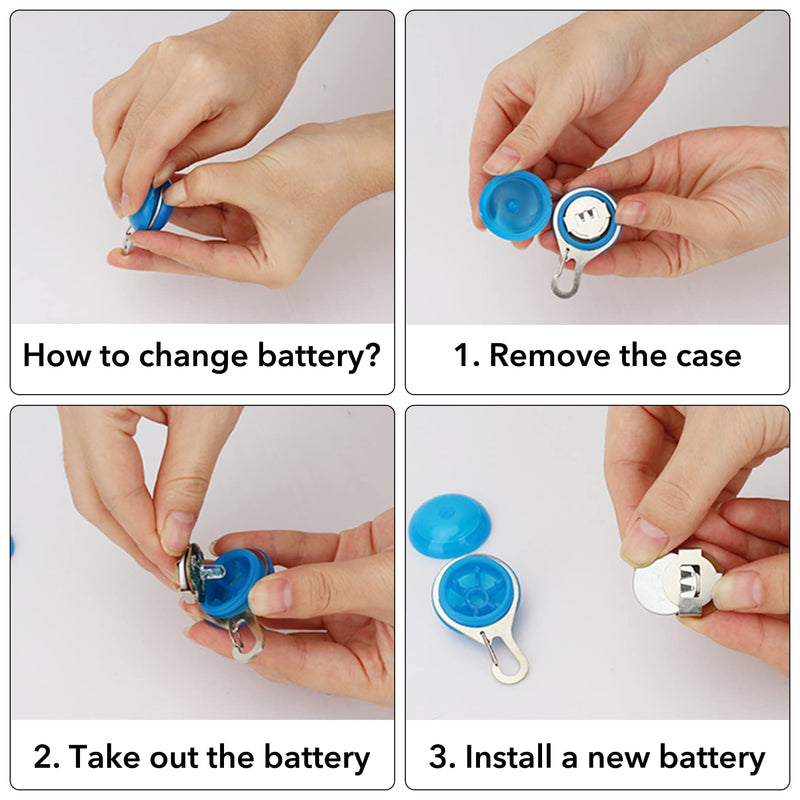 How to change battery?

1. Remove the case

2. Take out the battery

3. Install a new battery