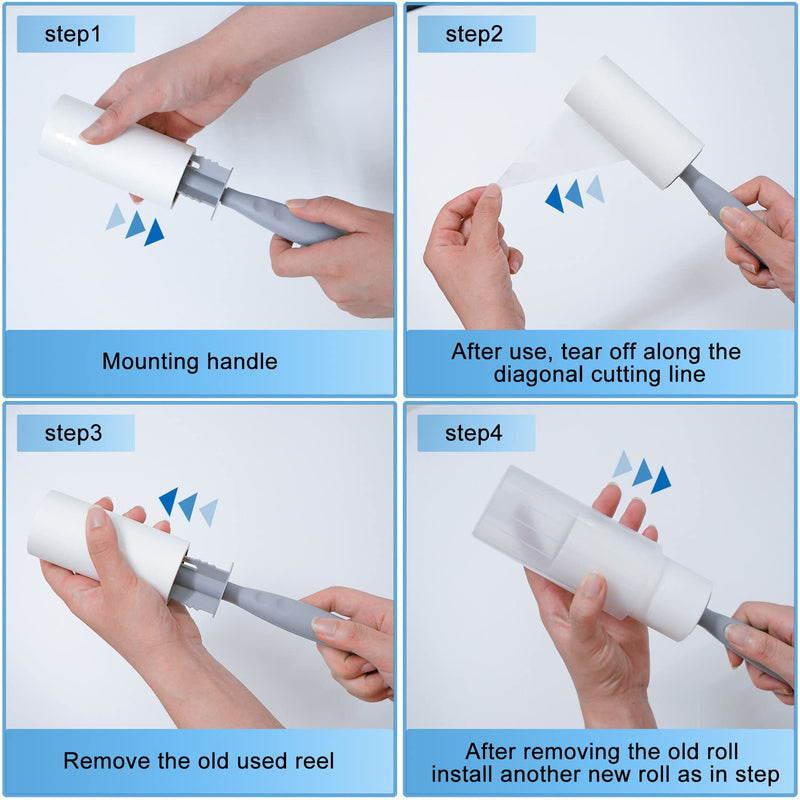 step1

Mounting handle

step2

After use, tear off along the diagonal cutting line

step3

Remove the old used reel

step4

After removing the old roll install another new roll as in step