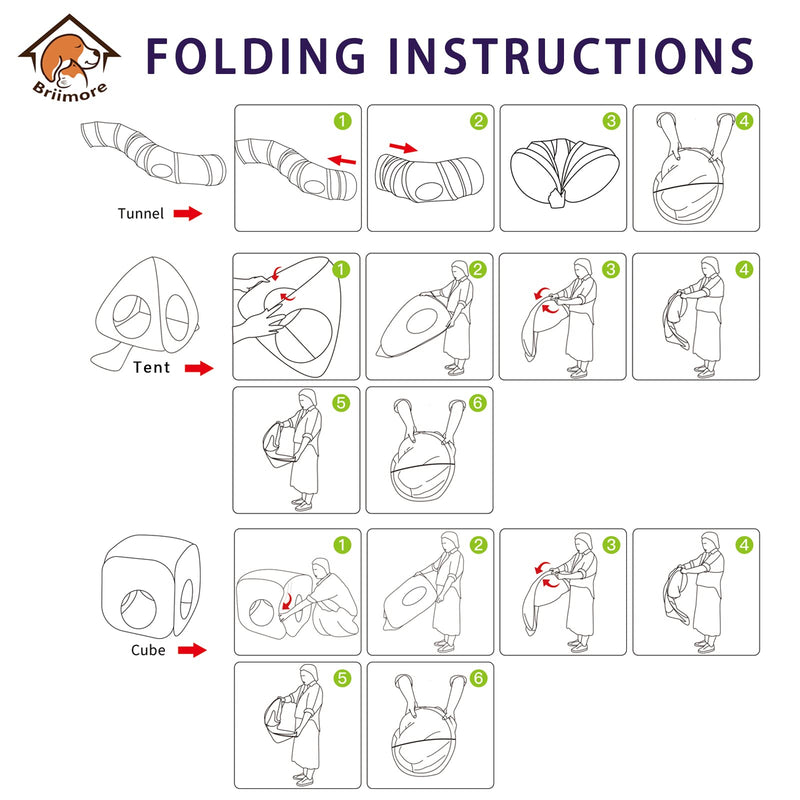 Briimore

FOLDING INSTRUCTIONS

Tunnel

1 2 3 4

Tent

1 2 3 4

5 6

Cube

1 2 3 4

5 6