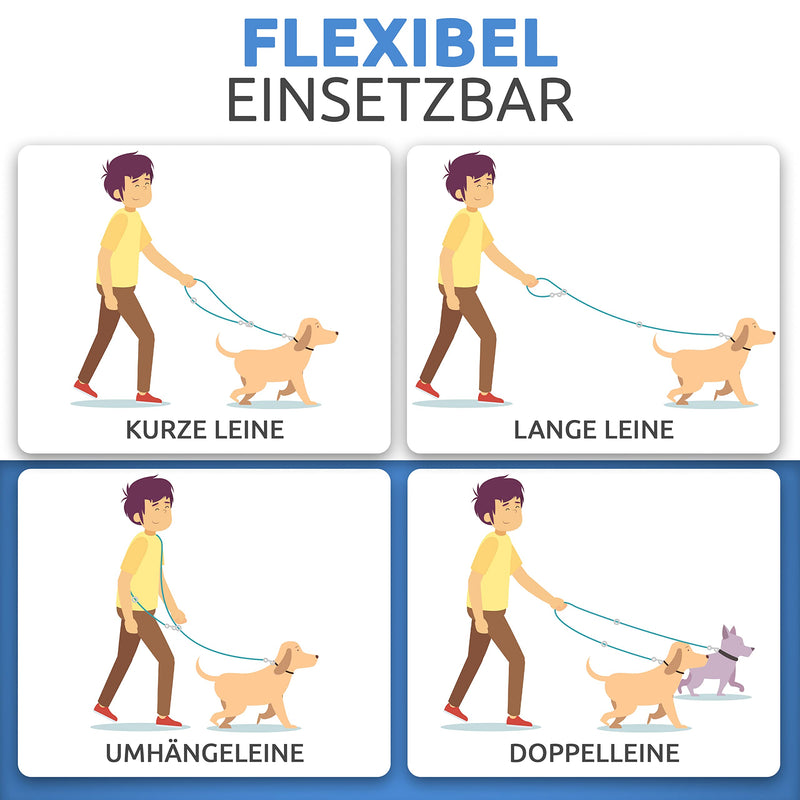 FLEXIBEL
EINSETZBAR

KURZE LEINE

LANGE LEINE

UMHÄNGELEINE

DOPPELLEINE