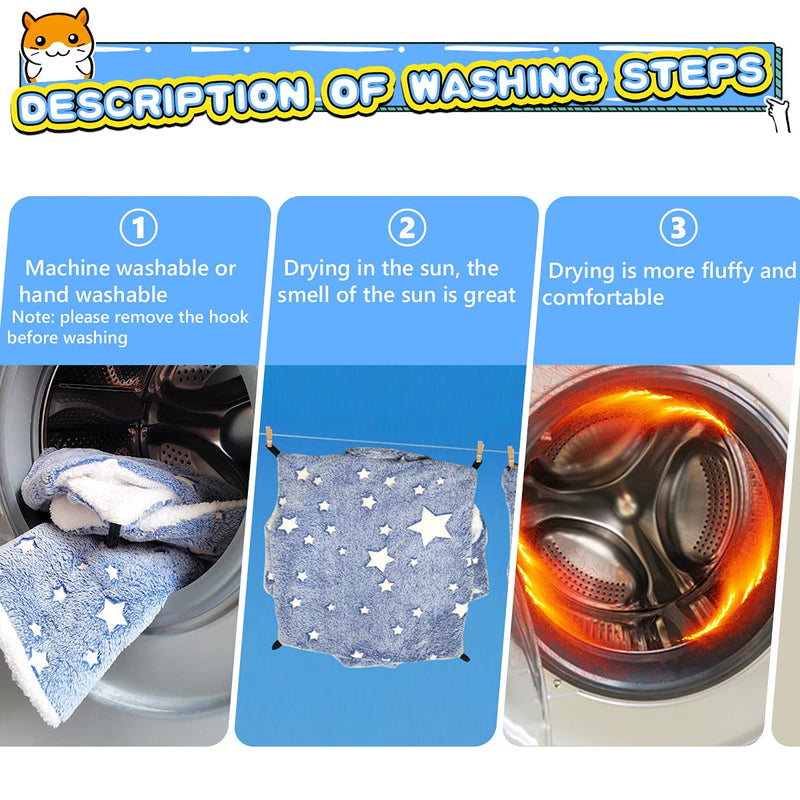 DESCRIPTION OF WASHING STEPS

1
Machine washable or hand washable
Note: please remove the hook before washing

2
Drying in the sun, the smell of the sun is great

3
Drying is more fluffy and comfortable