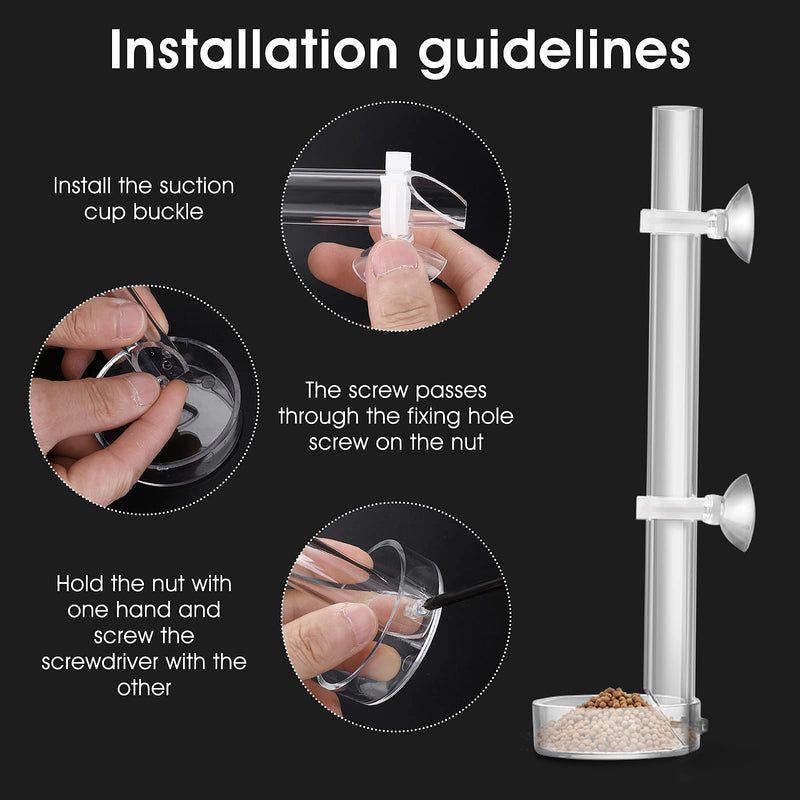 Installation guidelines

Install the suction cup buckle

The screw passes through the fixing hole screw on the nut

Hold the nut with one hand and screw the screwdriver with the other