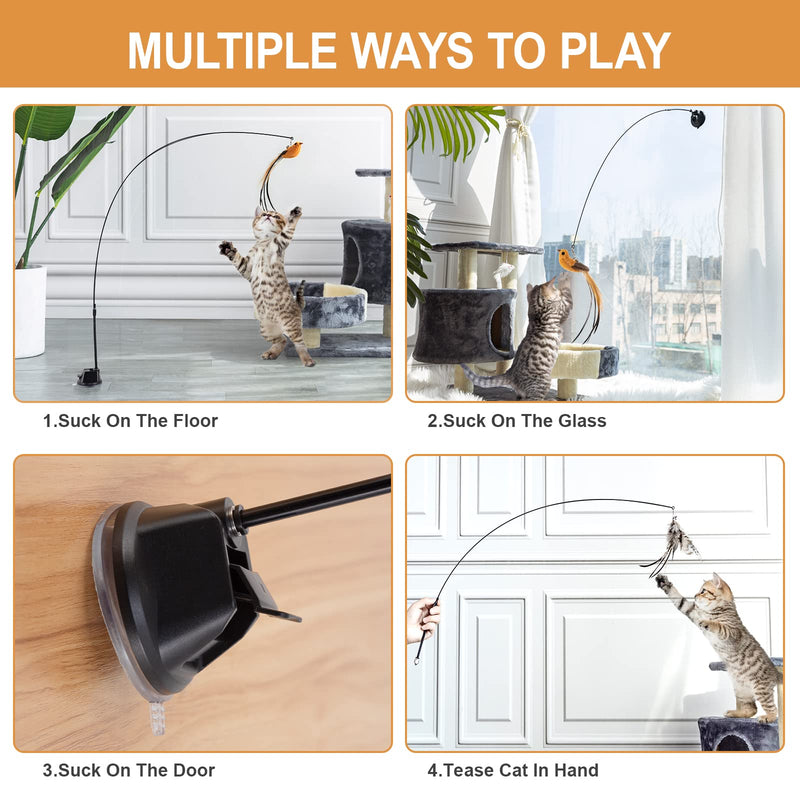 MULTIPLE WAYS TO PLAY

1.Suck On The Floor

2.Suck On The Glass

3.Suck On The Door

4.Tease Cat In Hand