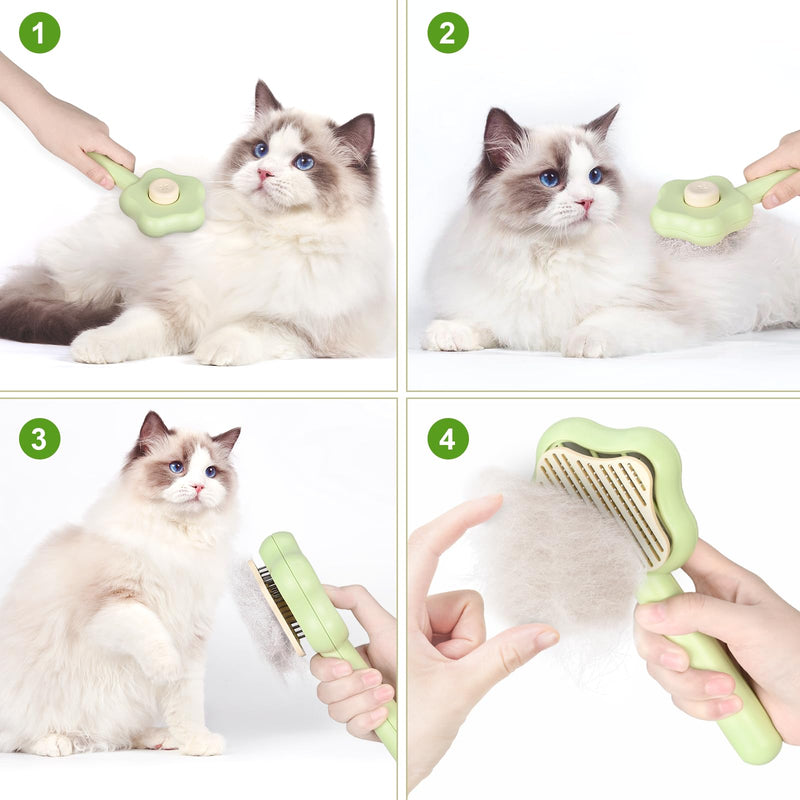 1

2

3

4