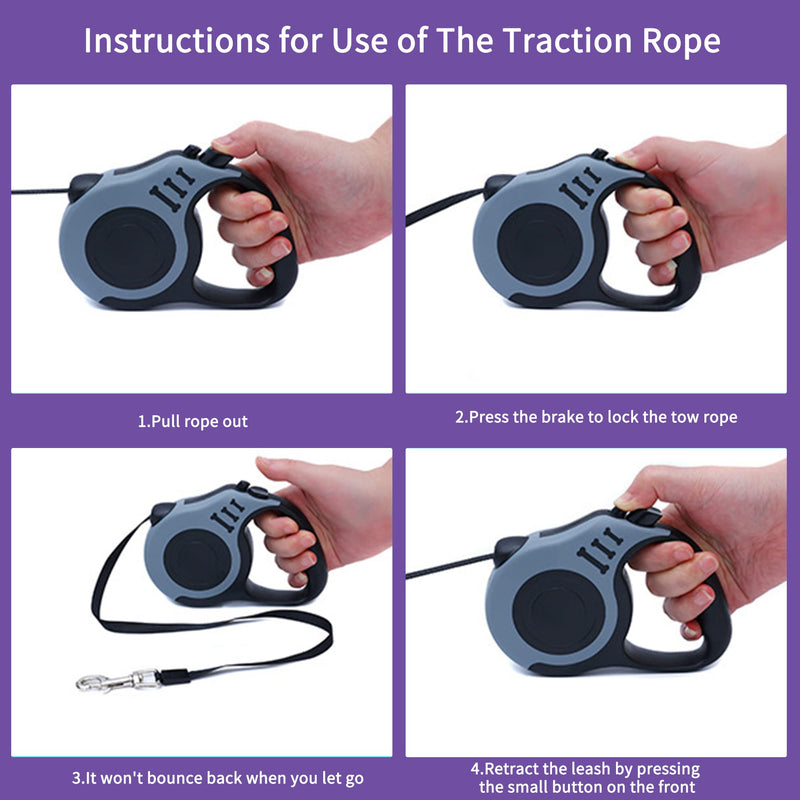 Instructions for Use of The Traction Rope

1.Pull rope out

2.Press the brake to lock the tow rope

3.It won't bounce back when you let go

4.Retract the leash by pressing the small button on the front