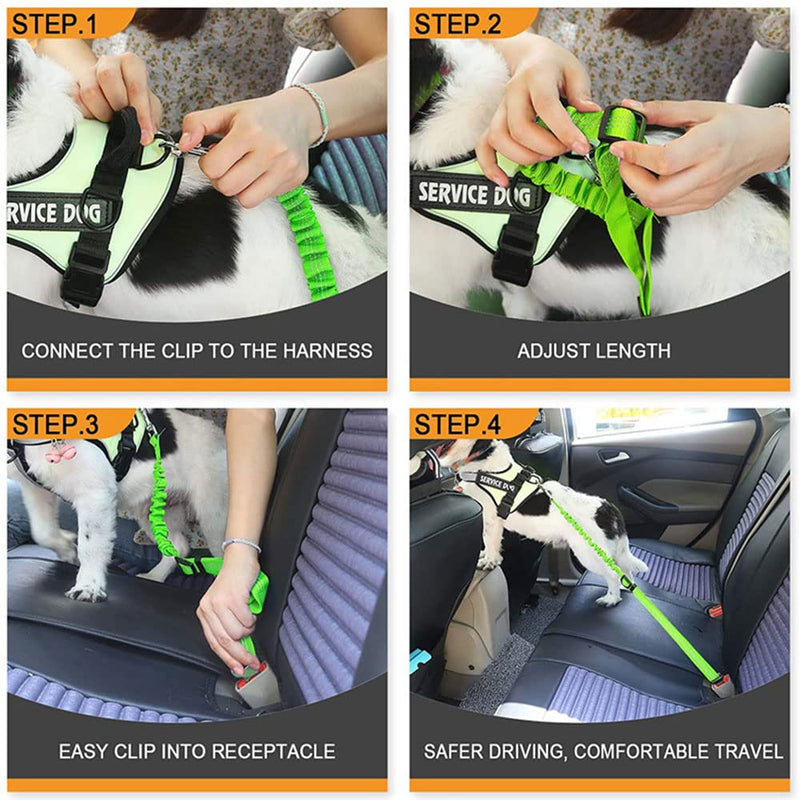 STEP.1

SERVICE DOG

CONNECT THE CLIP TO THE HARNESS

STEP.2

SERVICE DOG

ADJUST LENGTH

STEP.3

EASY CLIP INTO RECEPTACLE

STEP.4

SERVICE DOG

SAFER DRIVING, COMFORTABLE TRAVEL