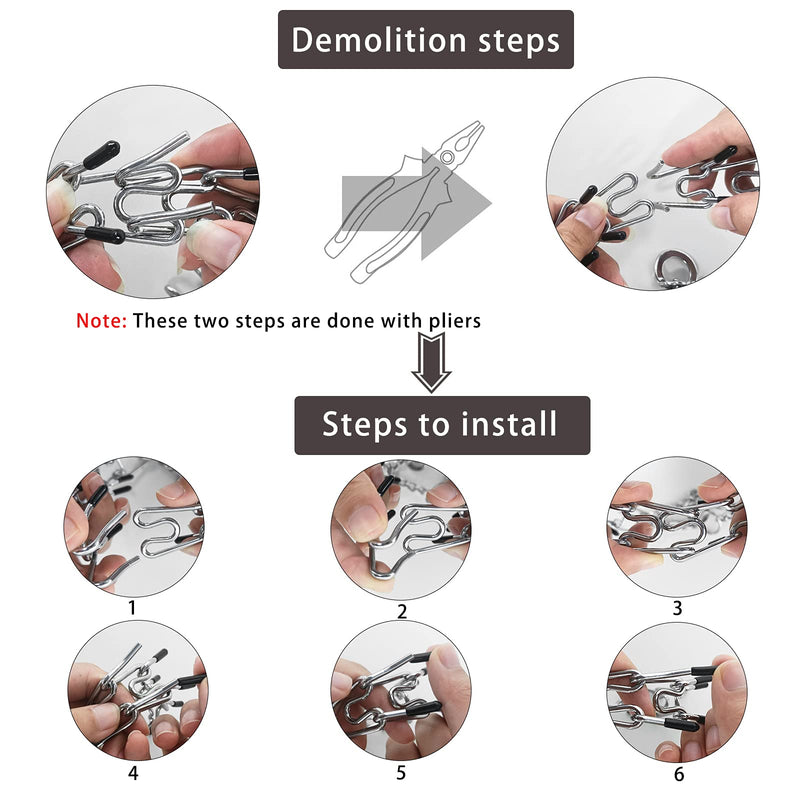 Demolition steps

Note: These two steps are done with pliers

Steps to install

1

2

3

4

5

6