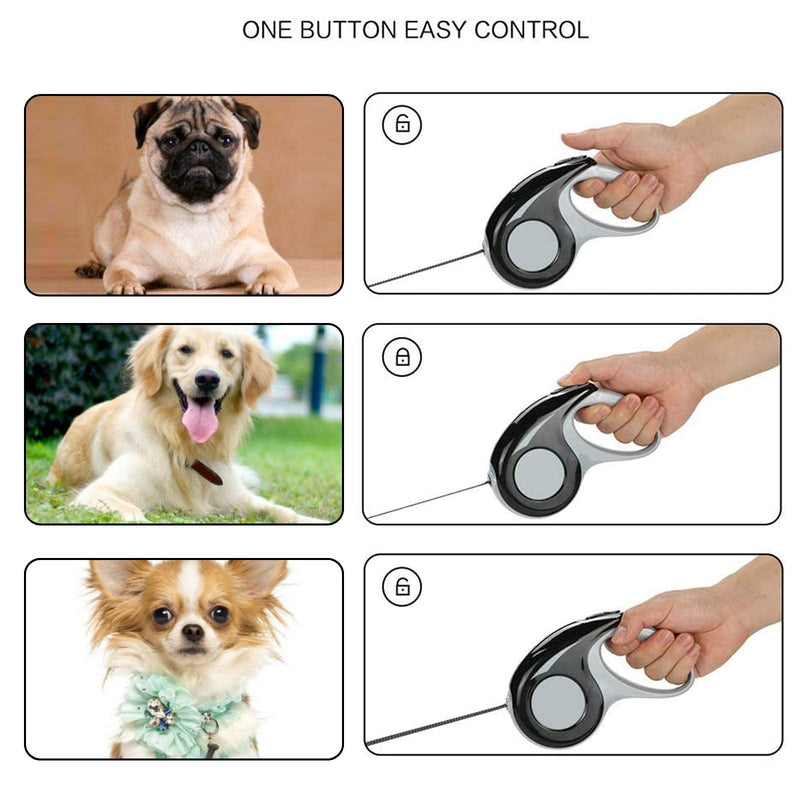 ONE BUTTON EASY CONTROL