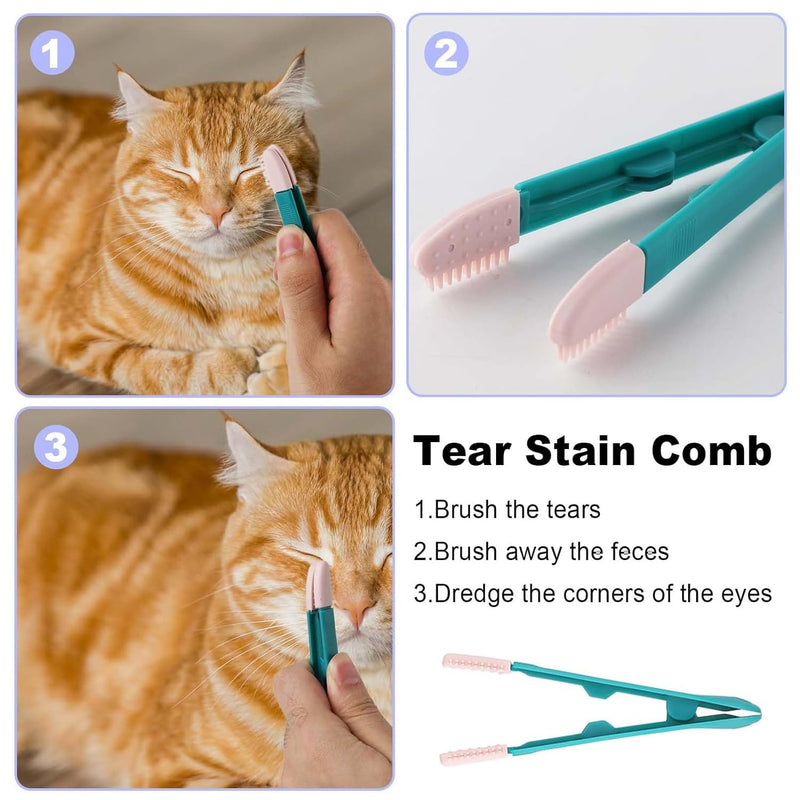 1

2

3

Tear Stain Comb

1.Brush the tears

2.Brush away the feces

3.Dredge the corners of the eyes