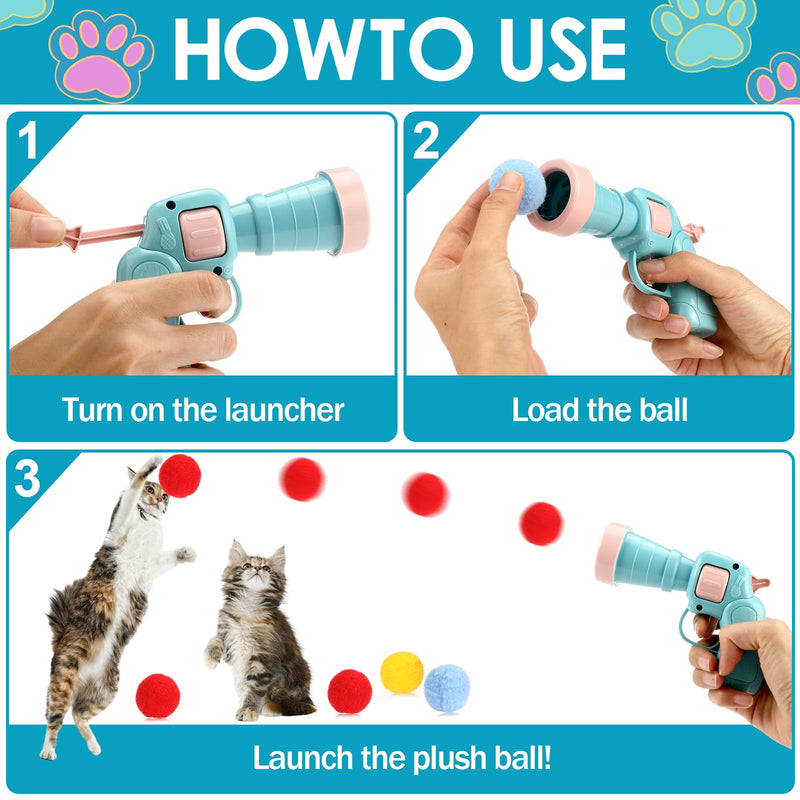 HOWTO USE

1

Turn on the launcher

2

Load the ball

3

Launch the plush ball!