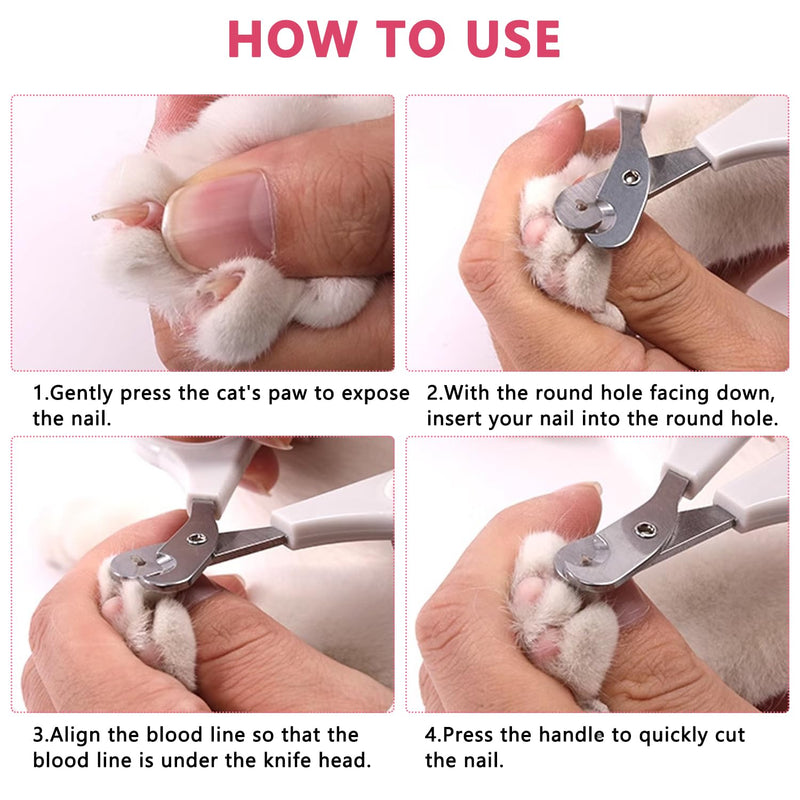 HOW TO USE

1.Gently press the cat's paw to expose the nail.

2.With the round hole facing down, insert your nail into the round hole.

3.Align the blood line so that the blood line is under the knife head.

4.Press the handle to quickly cut the nail.