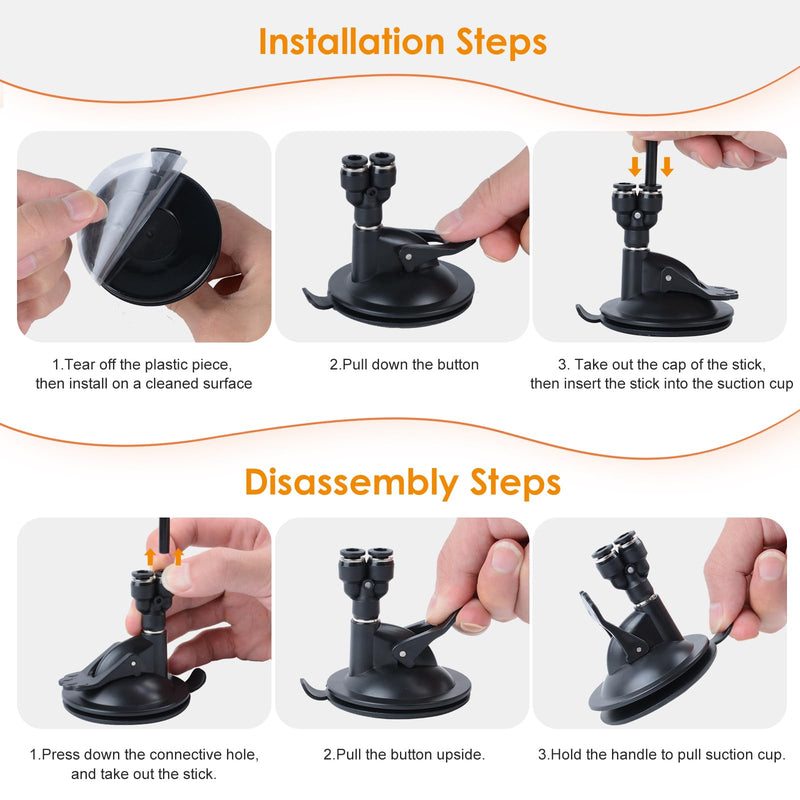 Installation Steps

1.Tear off the plastic piece, then install on a cleaned surface

2.Pull down the button

3. Take out the cap of the stick, then insert the stick into the suction cup

Disassembly Steps

1.Press down the connective hole, and take out the stick.

2.Pull the button upside.

3.Hold the handle to pull suction cup.