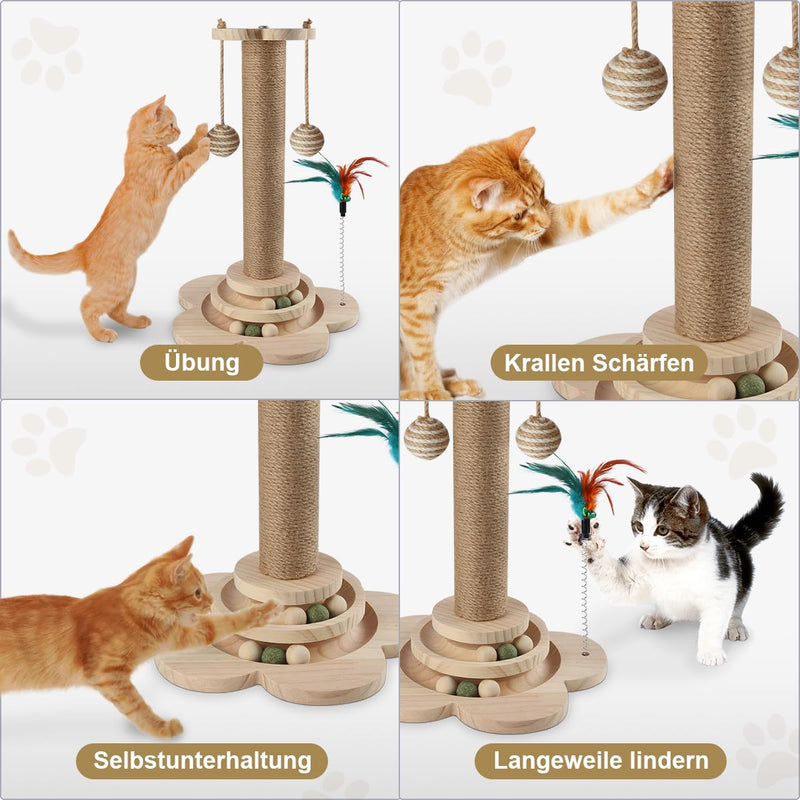 Übung

Krallen Schärfen

Selbstunterhaltung

Langeweile lindern